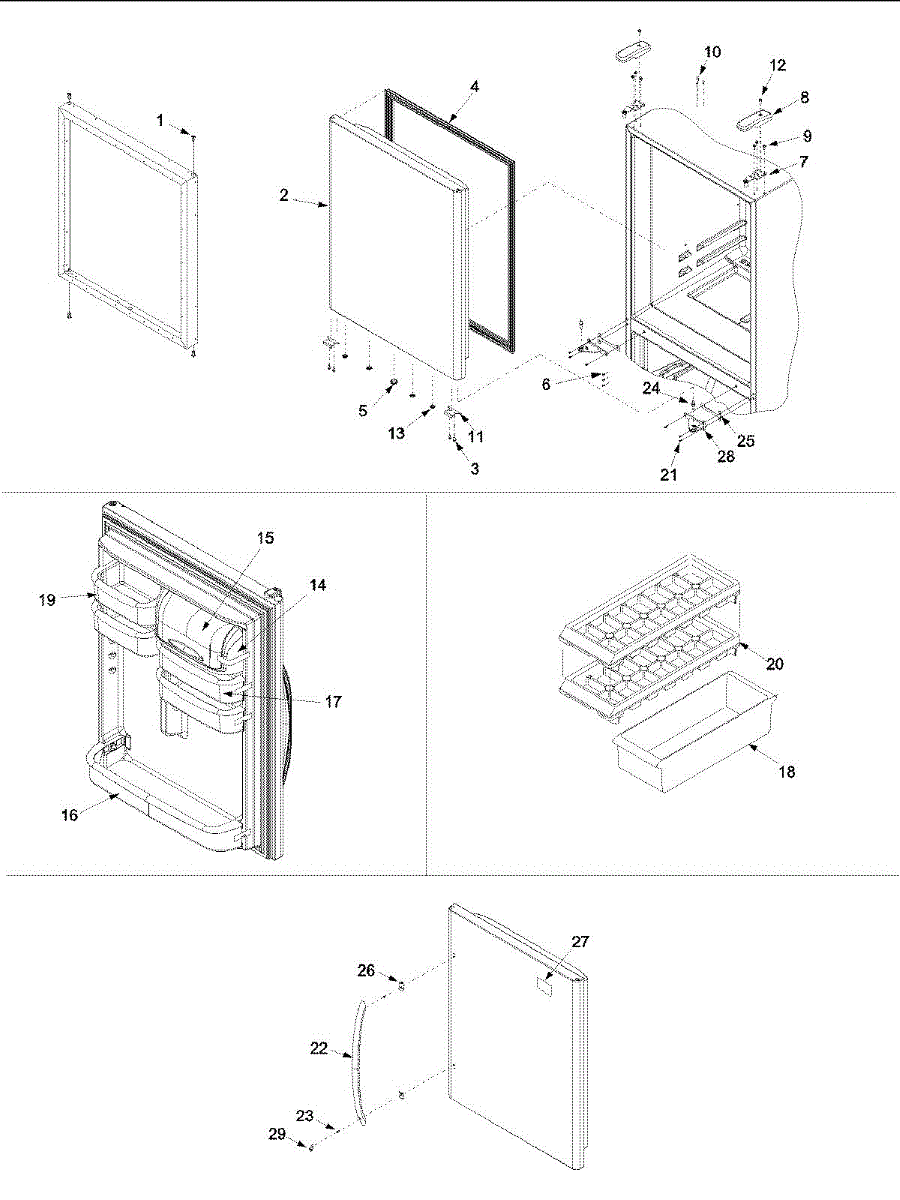 1
2
4
10
12
8
9
7
5
13
11
3
6
24
25
28
21
15
14
19
17
16
20
18
27
26
22
23
29