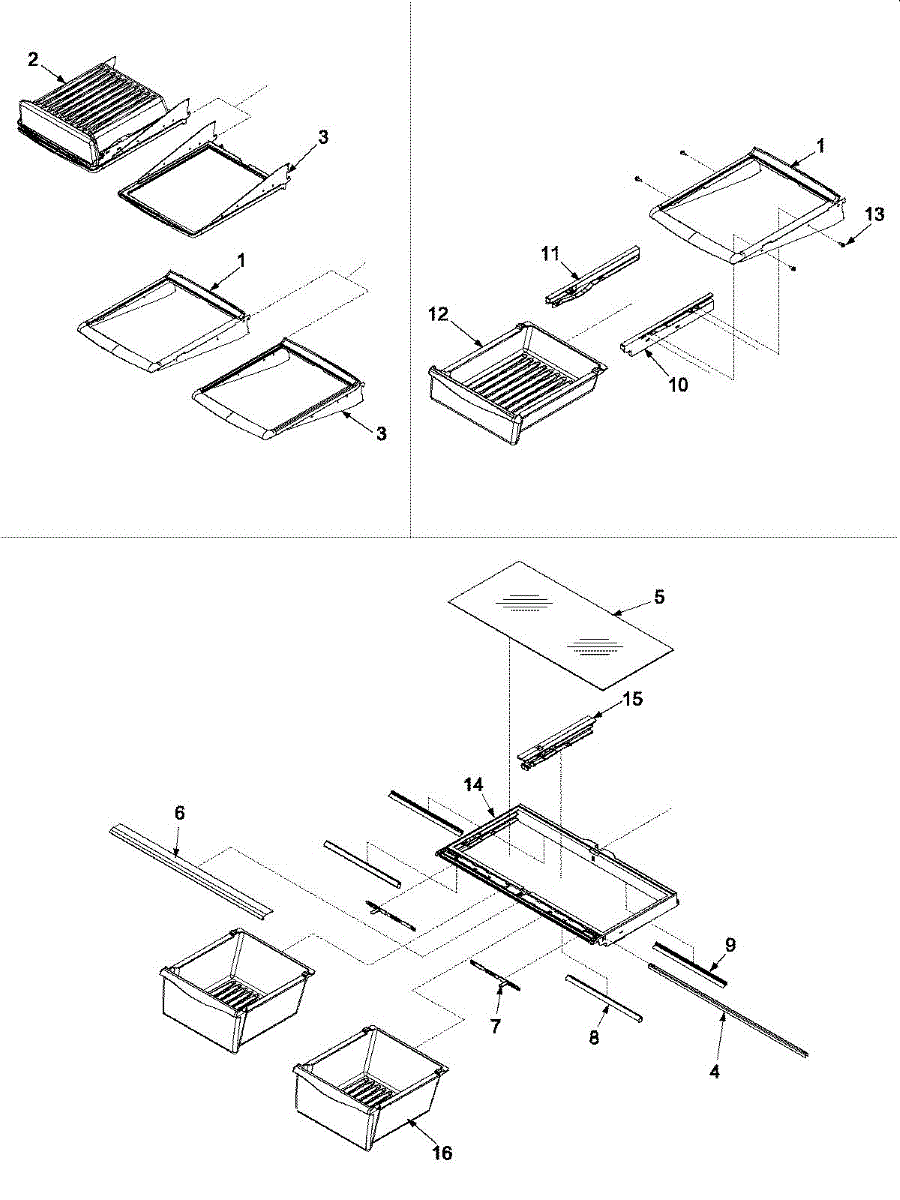 2
3
1
3
1
13
11
12
10
5
15
14
6
9
7
8
4
16