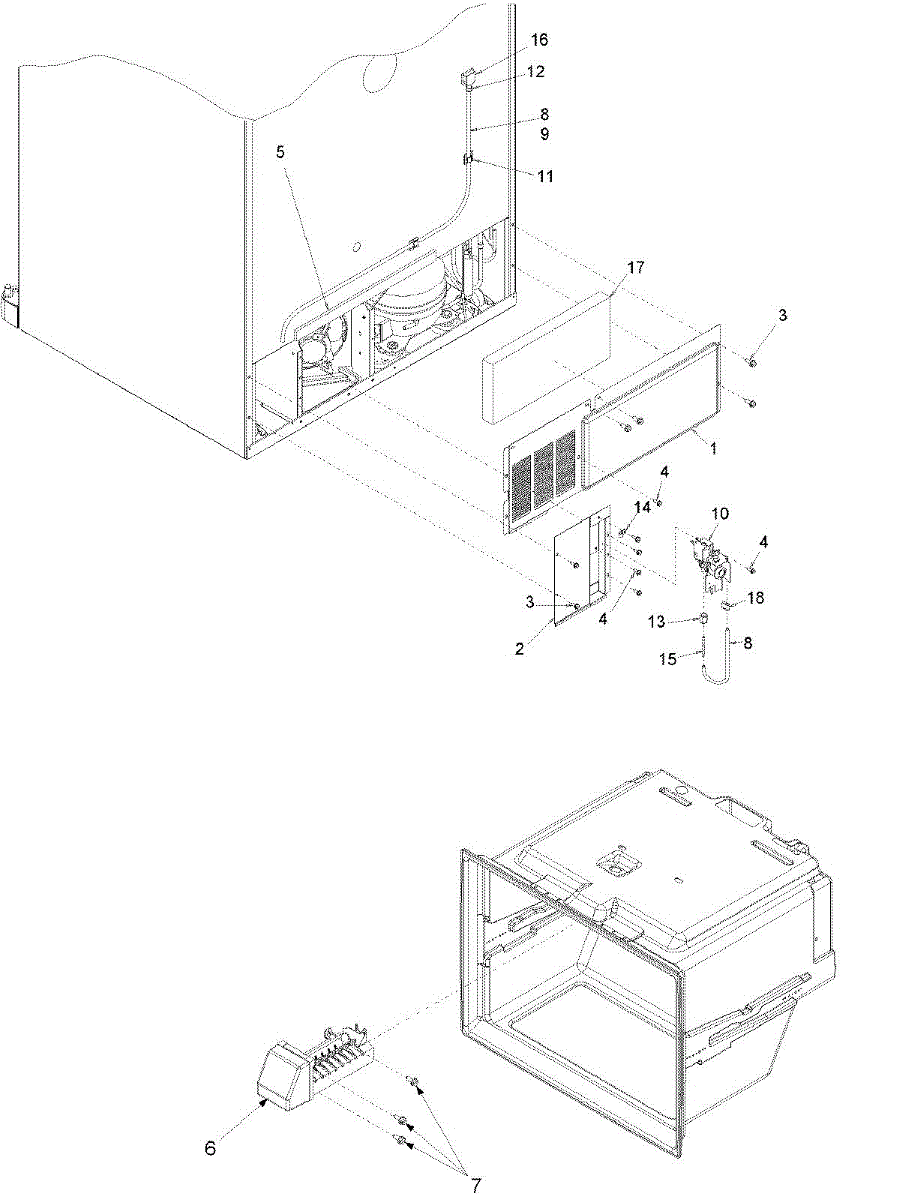 16
12
8
9
11
5
17
3
1
4
14
10
4
3
4
18
2
13
8
15
6
7