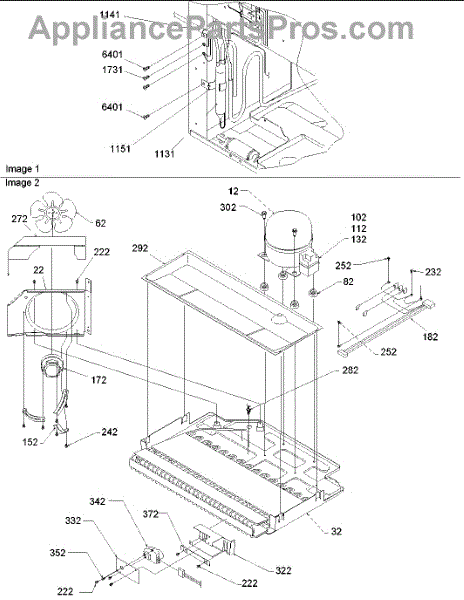 AppliancePartsPros.com

1141
6401
1731
6401
1151
1131

Image 1
Image 2

12
302
102
112
132
272
62
222
292
22
252
232
82
182
252
172
282
152
242
342
372
332
32
352
322
222
222