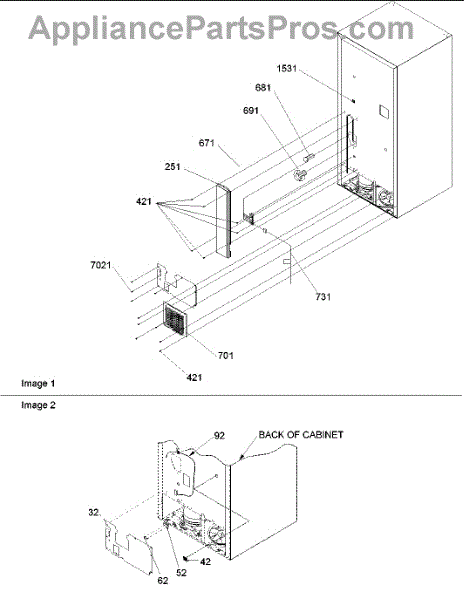 AppliancePartsPros.com

1531
681
691
671
251
421
7021
731
701
421

Image 1

Image 2

92
BACK OF CABINET
32
52
42
62