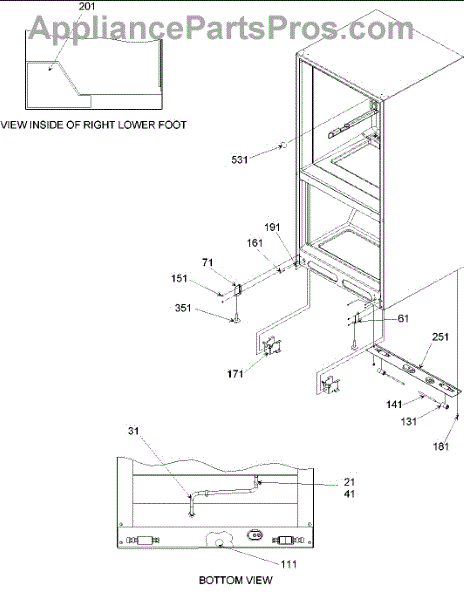 AppliancePartsPros.com

201

VIEW INSIDE OF RIGHT LOWER FOOT

531

191

161

71

151

351

61

251

171

141

131

181

31

21
41

111

BOTTOM VIEW