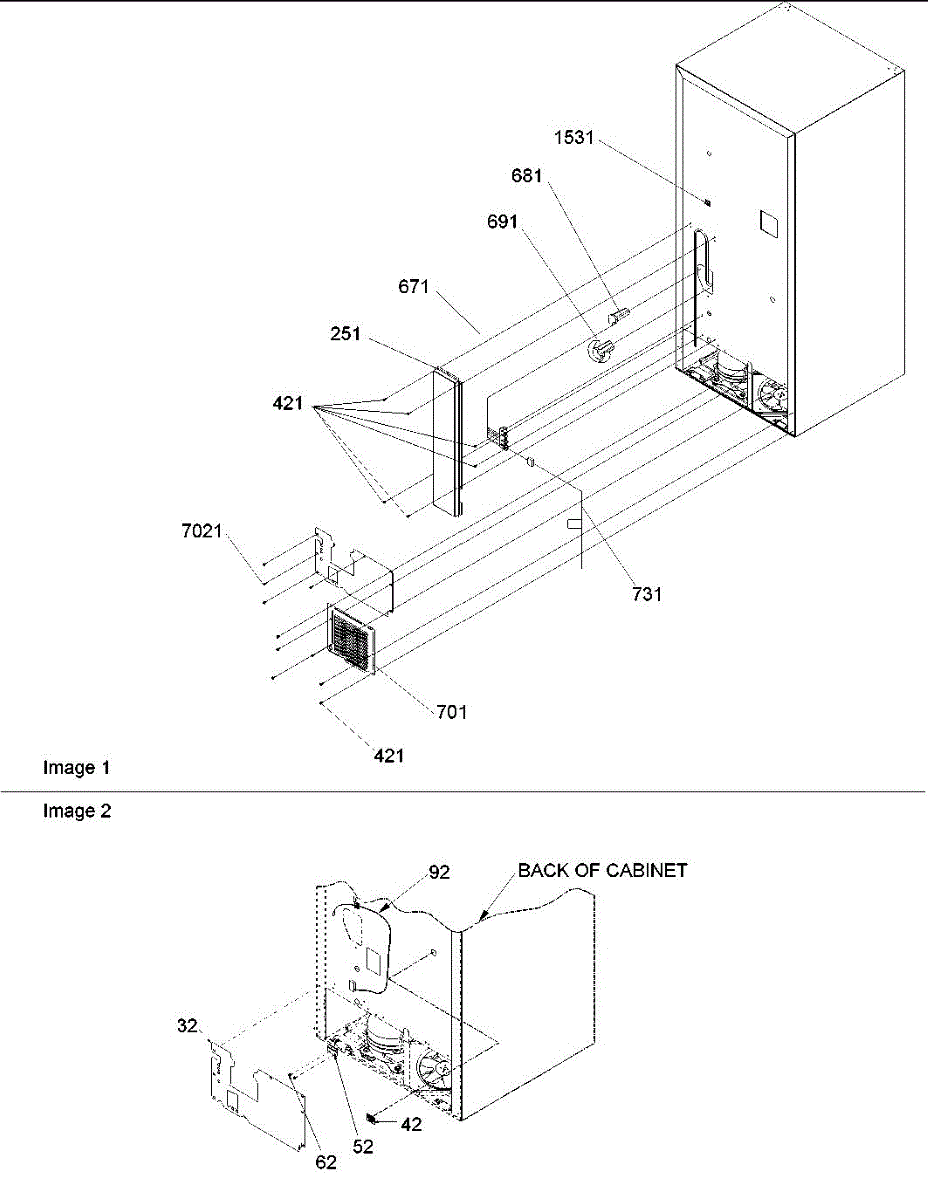 1531

681

691

671

251

421

7021

731

701

421

Image 1

Image 2

92

BACK OF CABINET

32

52

42

62