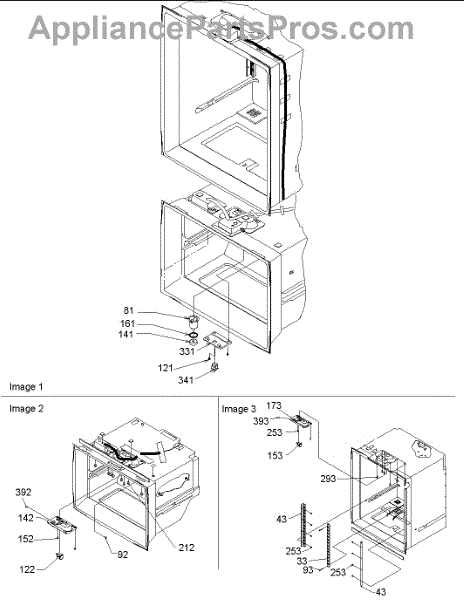 AppliancePartsPros.com

81
161
141
331
121
341

Image 1

Image 2

392
142
152
122
92
212

Image 3

173
393
253
153
293
43
253
33
93
253
43