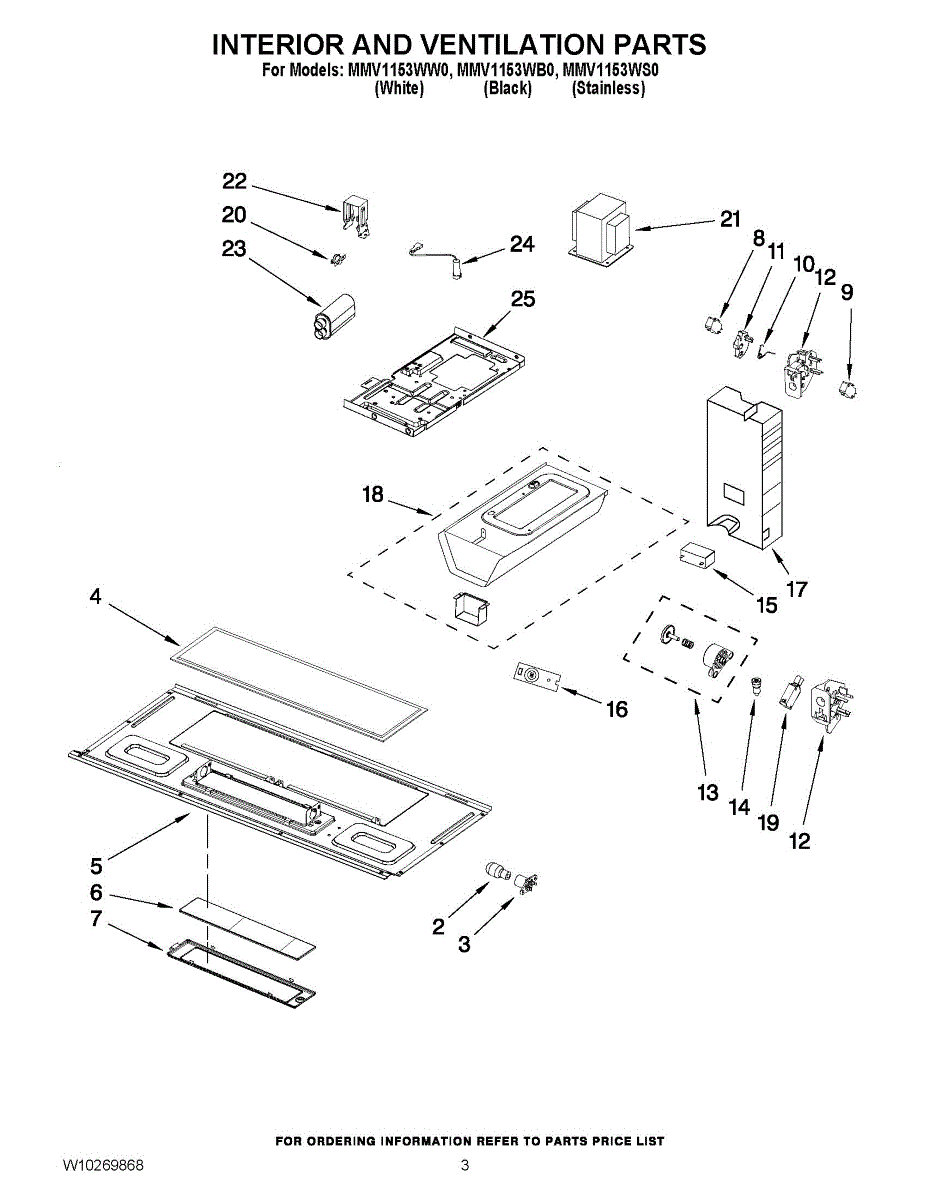 INTERIOR AND VENTILATION PARTS
For Models: MMV1153WW0, MMV1153WB0, MMV1153WS0
(White) (Black) (Stainless)

22
20
23
24
21
8
11
10
12
9
25
18
17
15
4
16
13
14
19
12
5
6
7
2
3

FOR ORDERING INFORMATION REFER TO PARTS PRICE LIST
W10269868
3