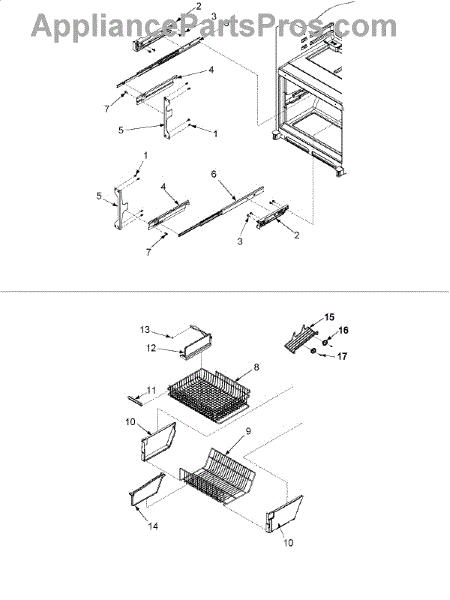 AppliancePartsPros.com

2
3
4
7
5
1
1
5
4
6
7
3
2

13
12
15
16
17
8
11
10
9
14
10