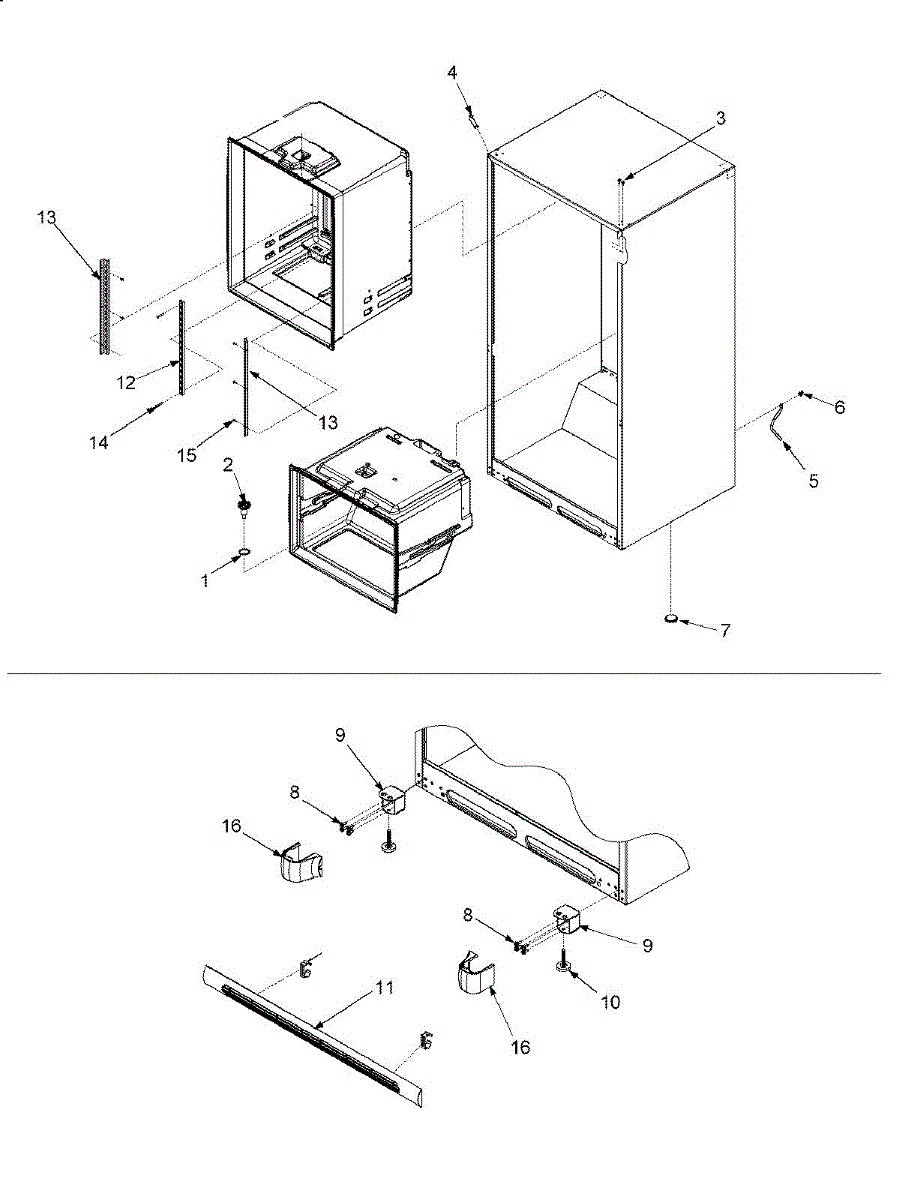 4
3
13
12
13
14
15
6
5
2
1
7
9
8
16
8
9
10
11
16