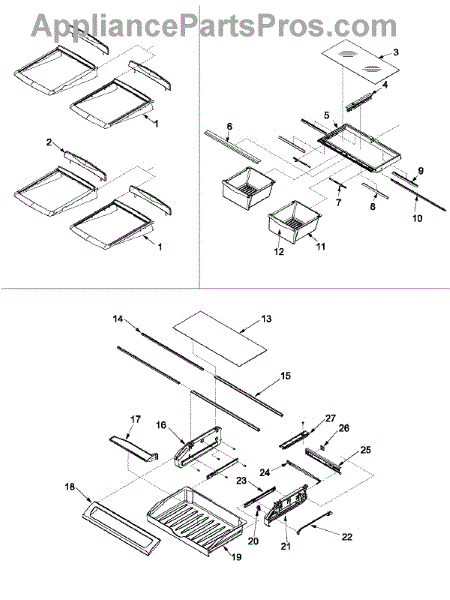 AppliancePartsPros.com

1
2
1

3
4
5
6
9
7
8
10
12
11

14
13
15
17
16
27
26
25
24
23
18
20
21
22
19