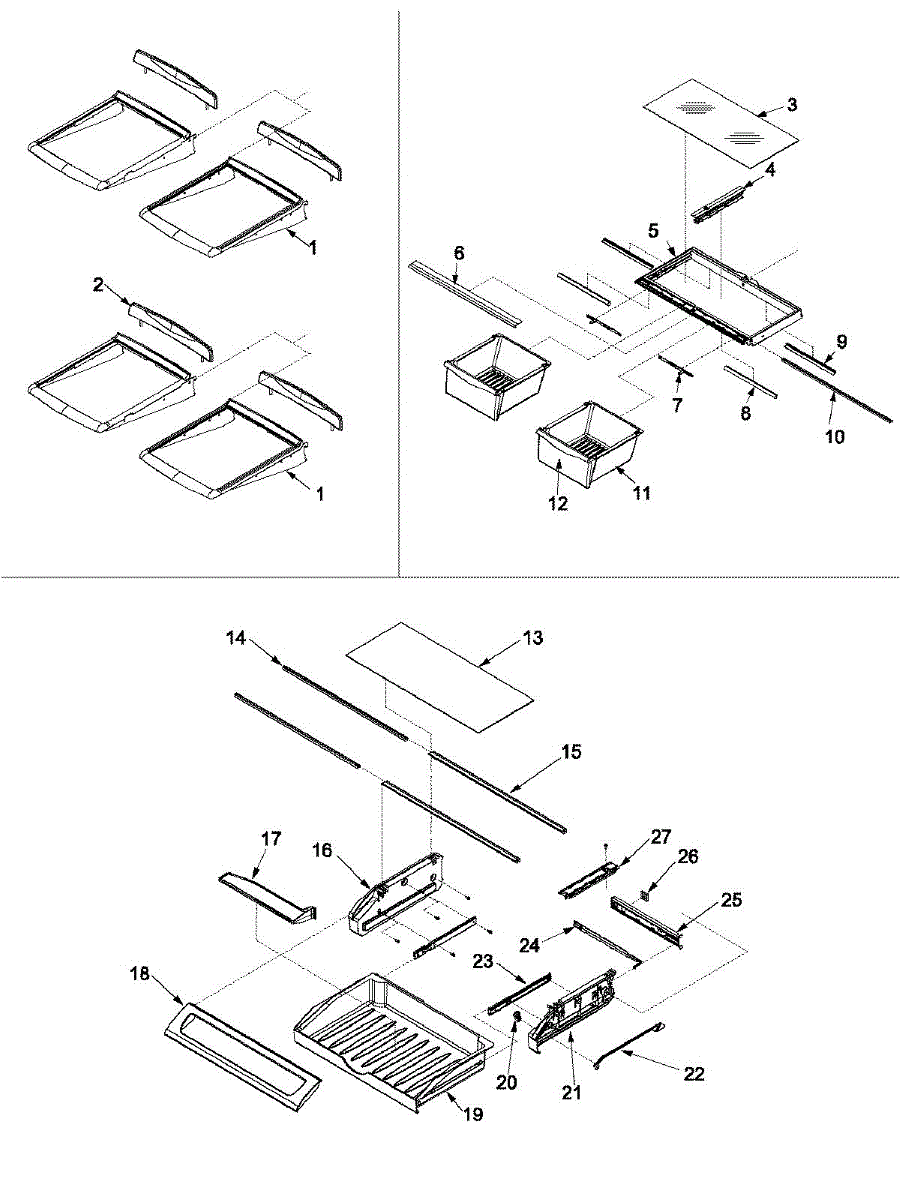 1
2
1
3
4
5
6
9
7
8
10
12
11
14
13
15
17
16
27
26
25
24
23
18
20
21
22
19