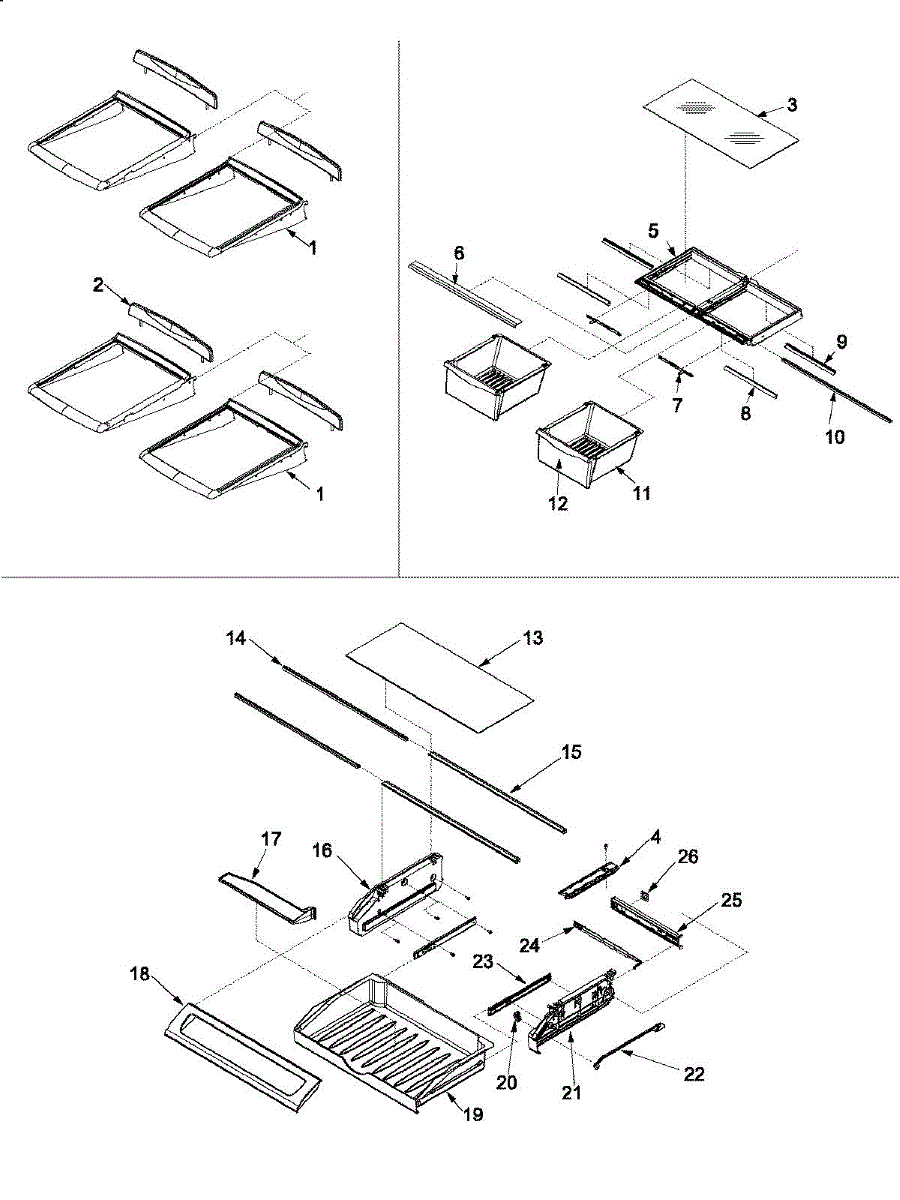 1
2
1
3
5
6
9
7
8
10
12
11
14
13
15
17
16
4
26
25
24
23
18
20
21
22
19