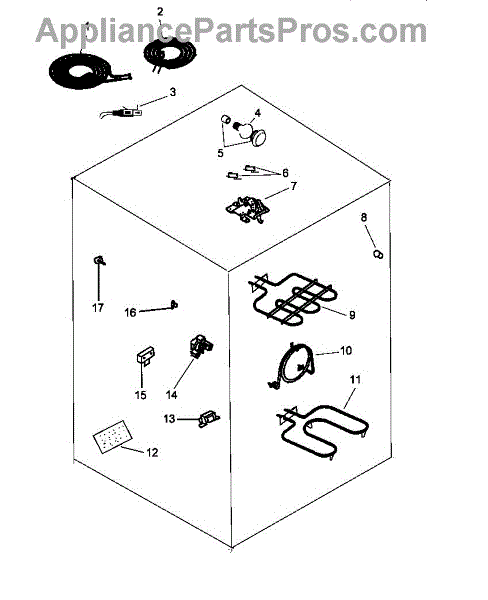 AppliancePartsPros.com

1
2
3
4
5
6
7
8
17
16
9
10
15
14
11
13
12