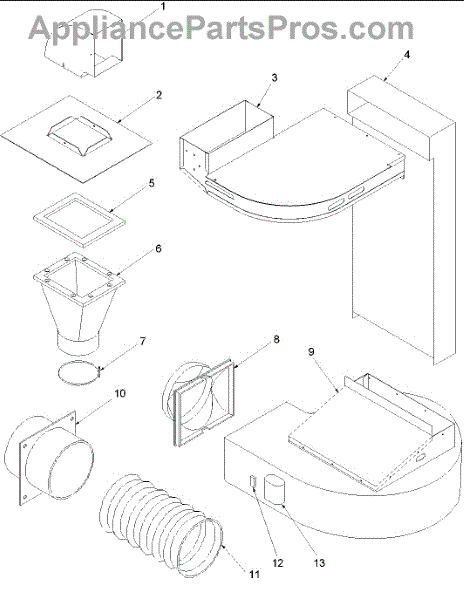 AppliancePartsPros.com

1
2
3
4
5
6
7
8
9
10
11
12
13