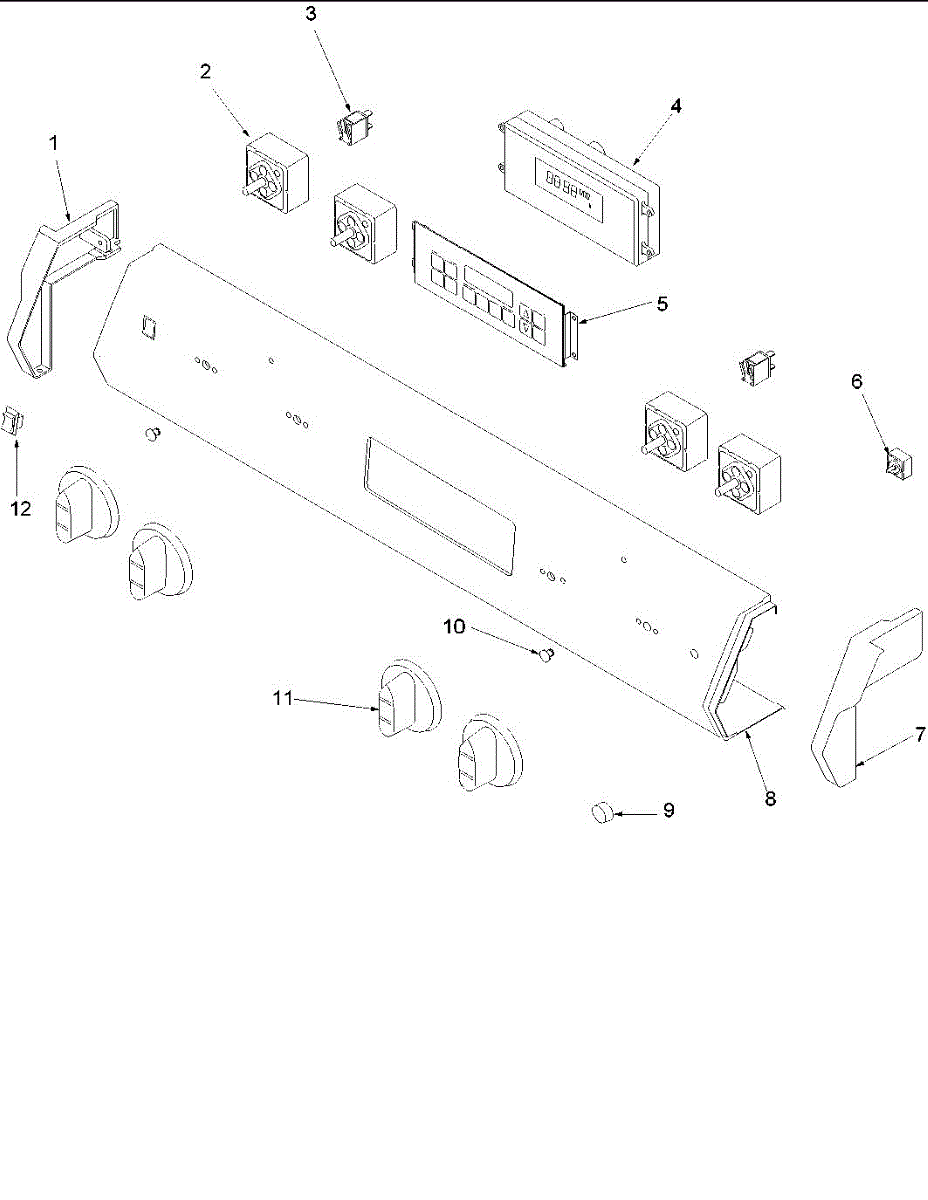 3
2
4
1
5
6
12
10
11
7
8
9