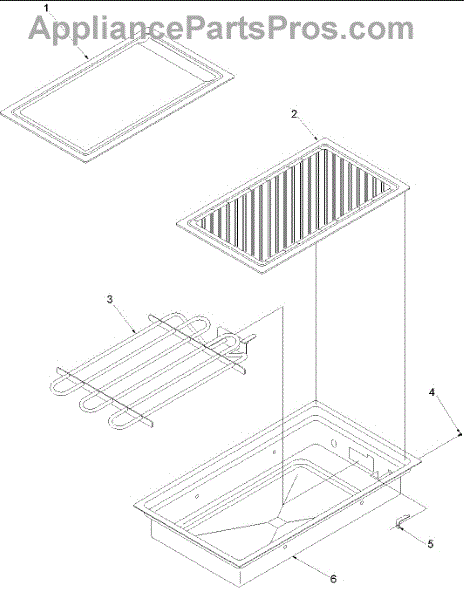 AppliancePartsPros.com

1

2

3

4

5

6