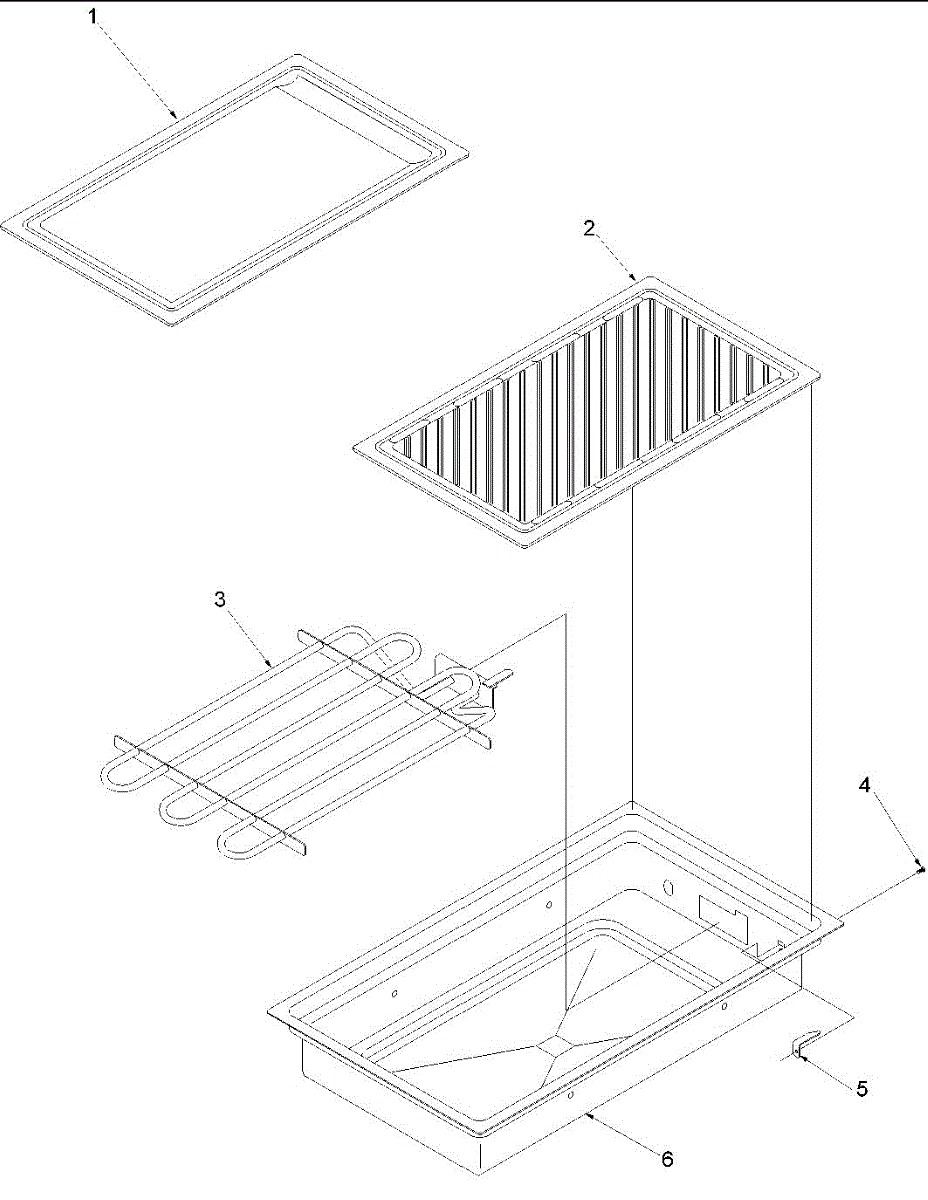 1

2

3

4

5

6