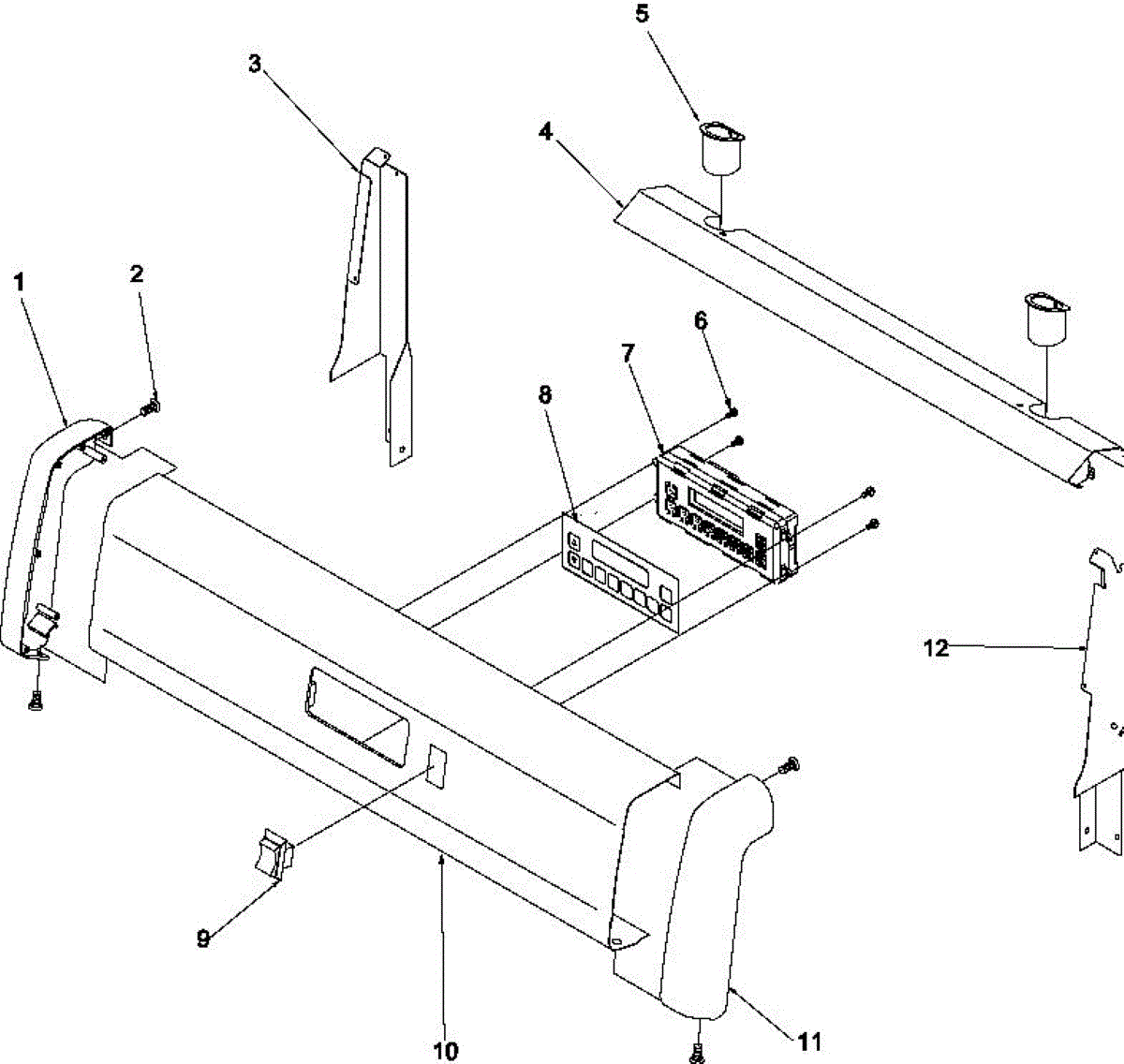 5
3
4
1
2
6
7
8
12
9
10
11