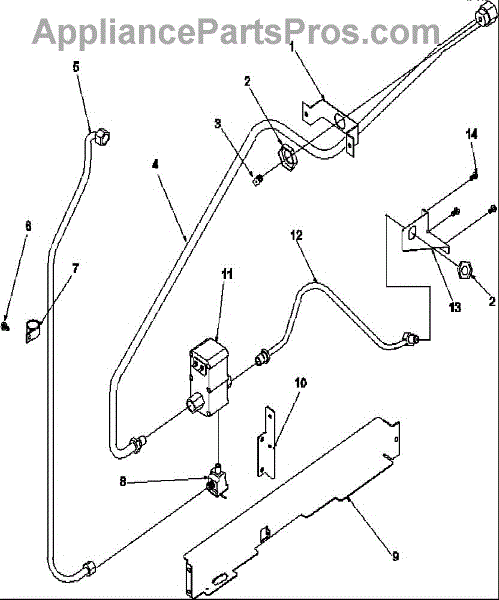 AppliancePartsPros.com

1
2
3
4
5
6
7
8
9
10
11
12
13
14
2