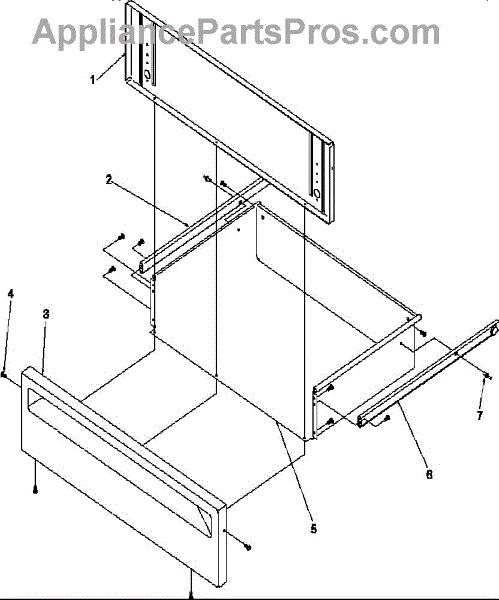 AppliancePartsPros.com

1

2

4

3

7

6

5