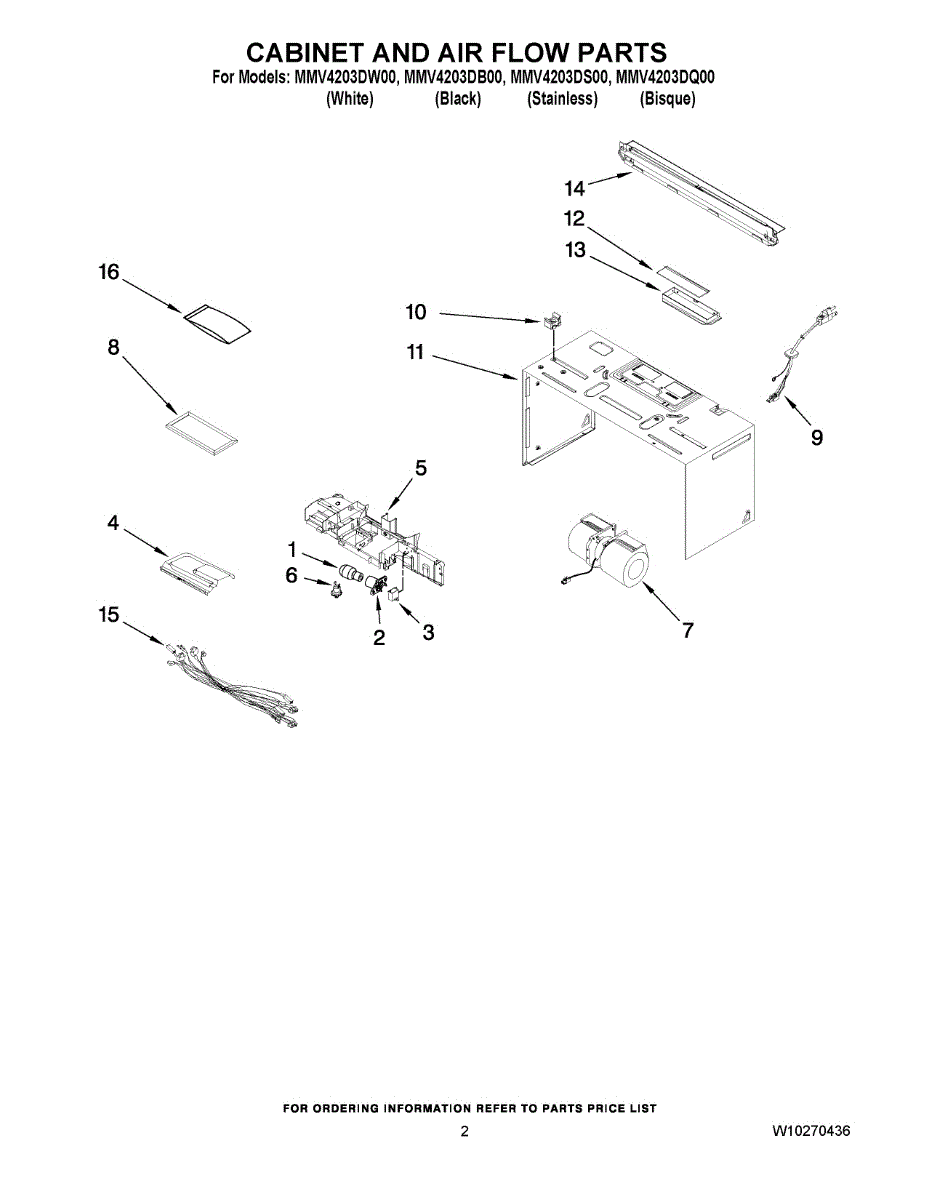 CABINET AND AIR FLOW PARTS
For Models: MMV4203DW00, MMV4203DB00, MMV4203DS00, MMV4203DQ00
(White) (Black) (Stainless) (Bisque)

14
12
13
16
10
11
8
9
5
4
1
6
2
3
7
15

FOR ORDERING INFORMATION REFER TO PARTS PRICE LIST
2
W10270436