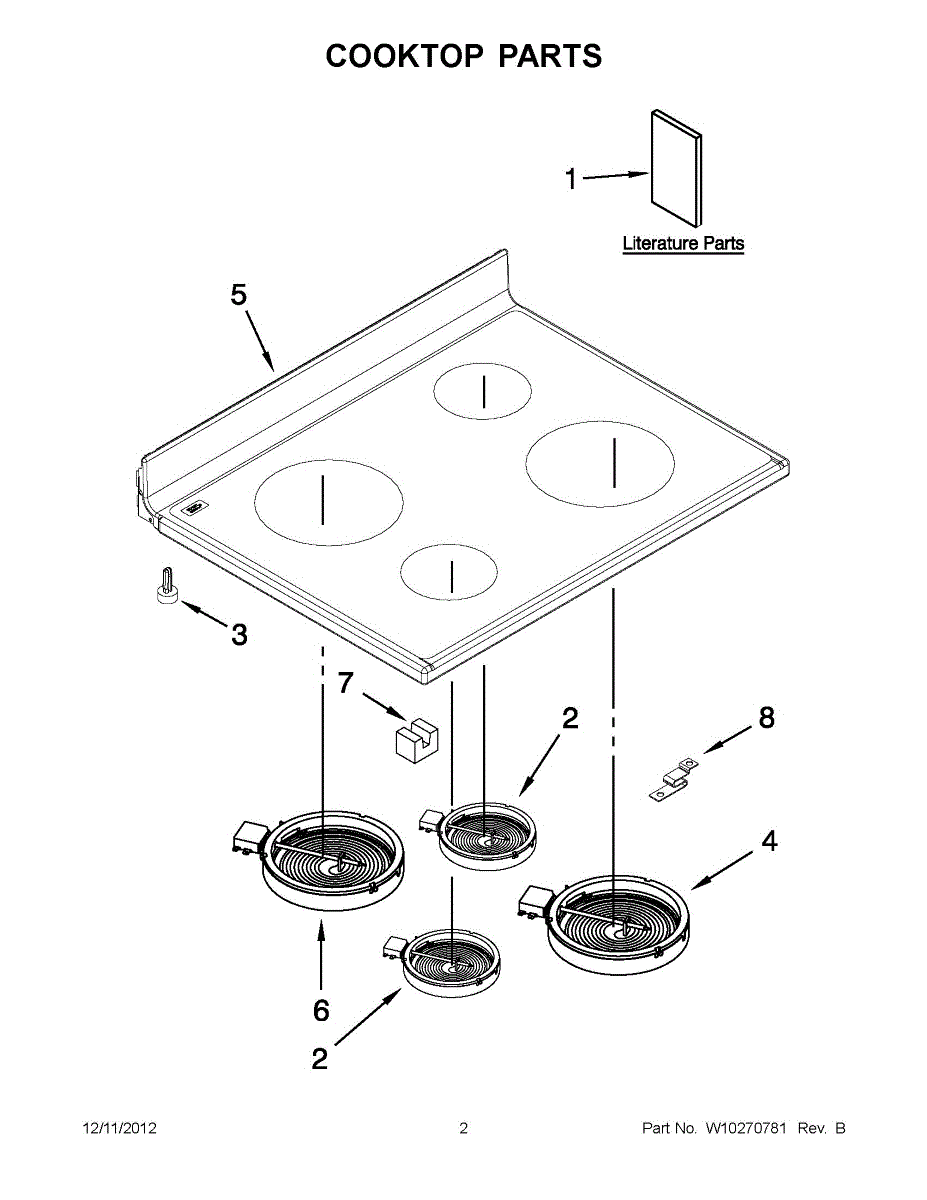 COOKTOP PARTS

1

Literature Parts

5

3

7

2

8

4

6

2

12/11/2012

2

Part No. W10270781 Rev. B