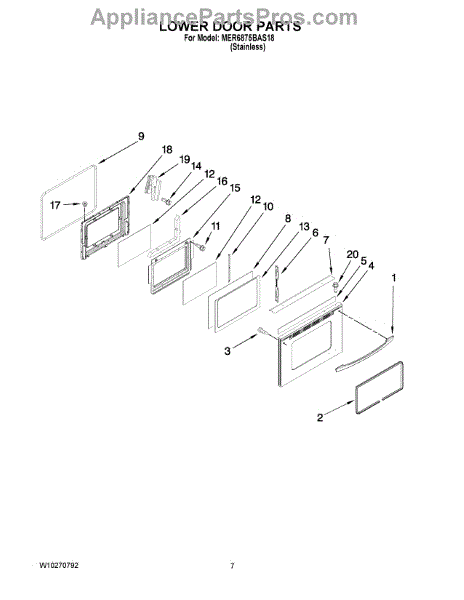 AppliancePartsPros.com
LOWER DOOR PARTS
For Model: MER6875BAS18
(Stainless)

9
18
19
14
12
16
15
17
11
12
10
8
13
6
7
20
5
4
1
3
2

W10270792
7