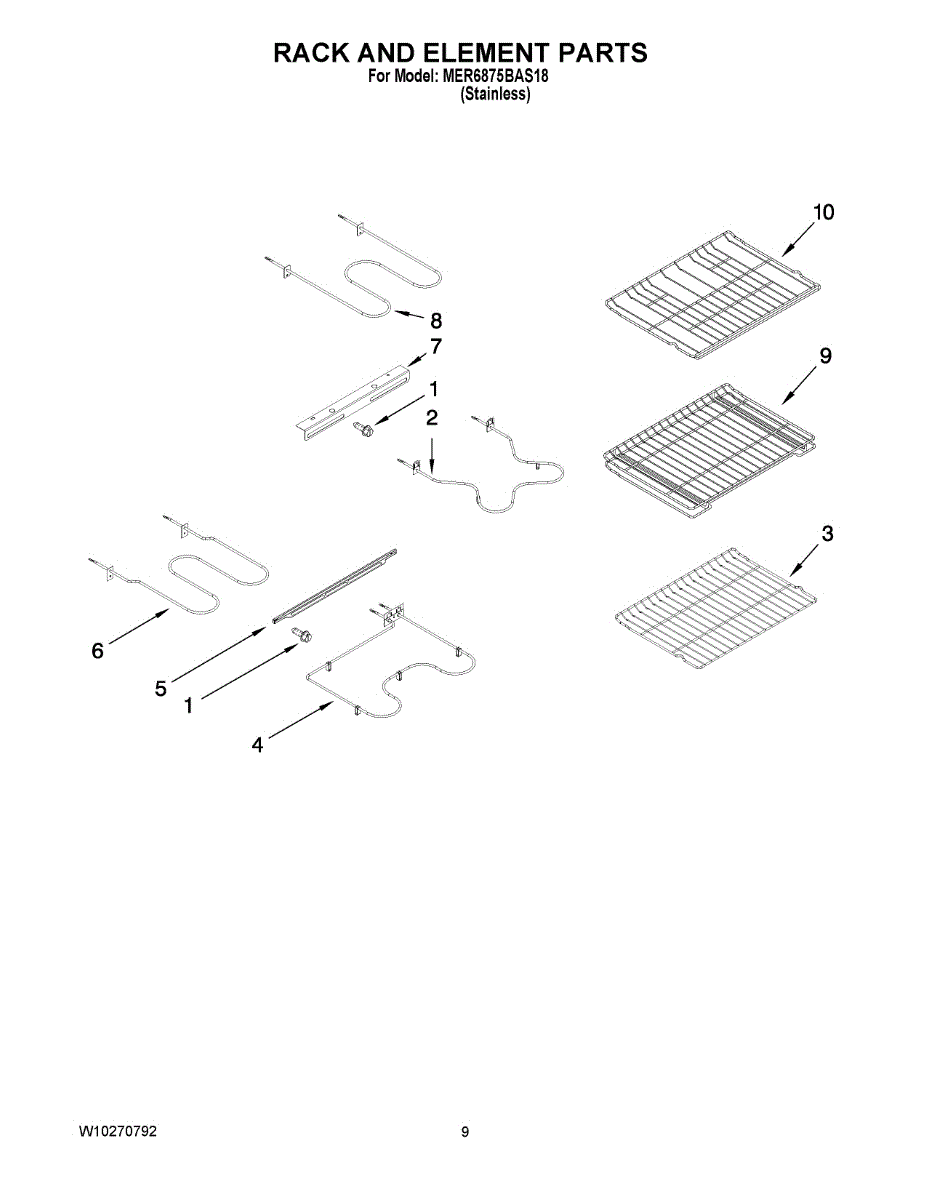 RACK AND ELEMENT PARTS
For Model: MER6875BAS18
(Stainless)

10
8
7
9
1
2
3
6
5
1
4

W10270792

9