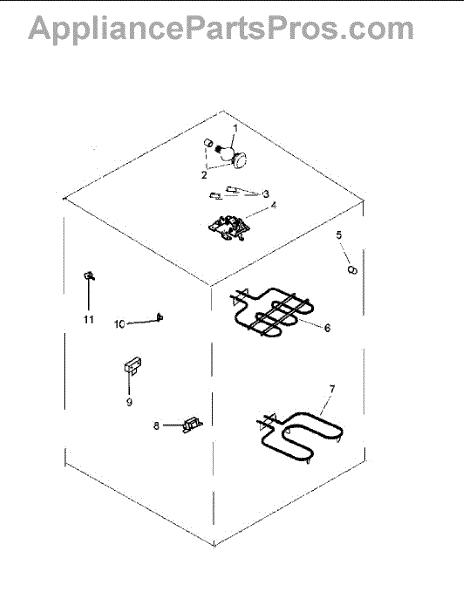 AppliancePartsPros.com

1
2
3
4
5
11
10
6
9
7
8