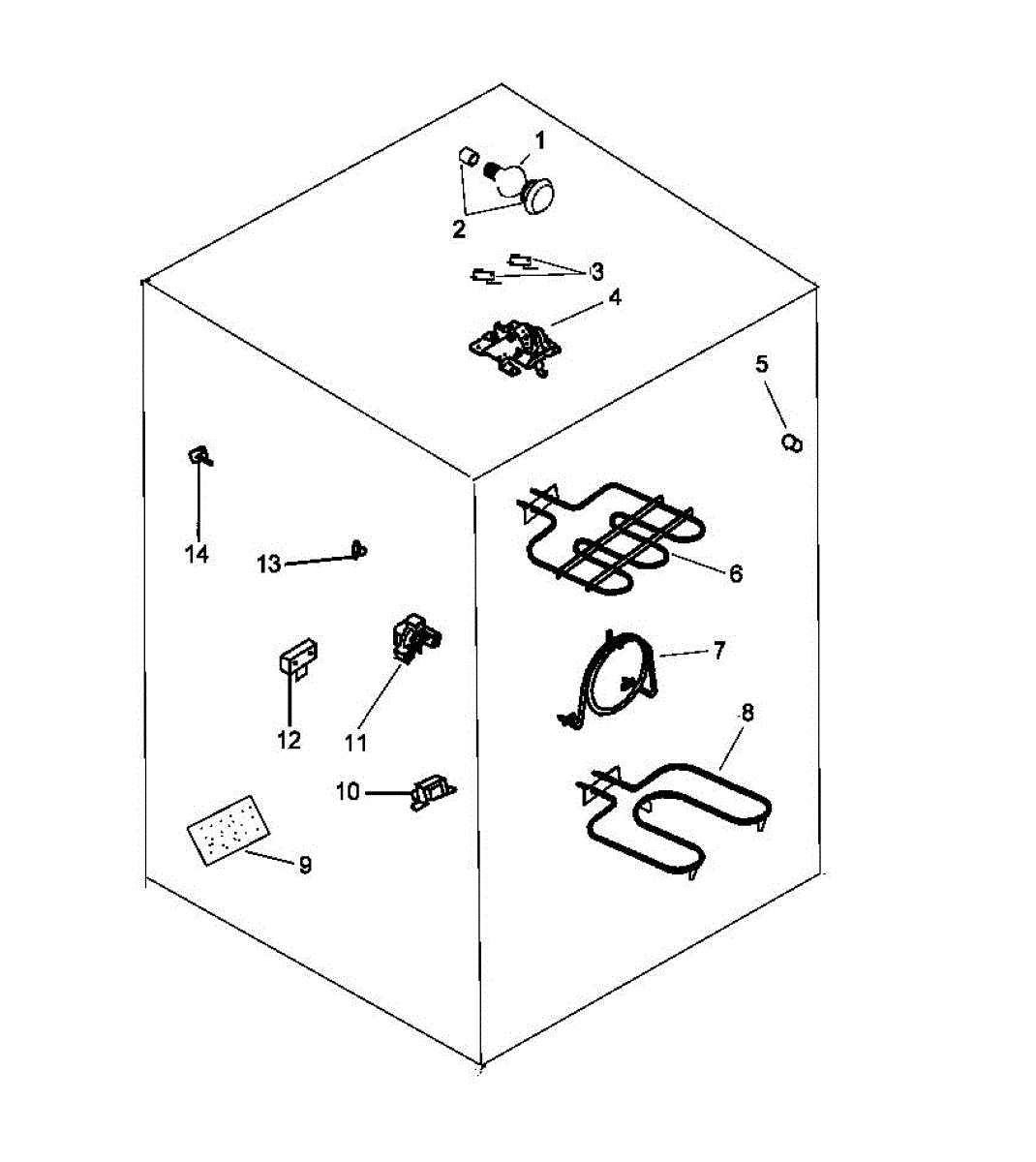 1
2
3
4
5
14
13
6
7
12
11
8
10
9