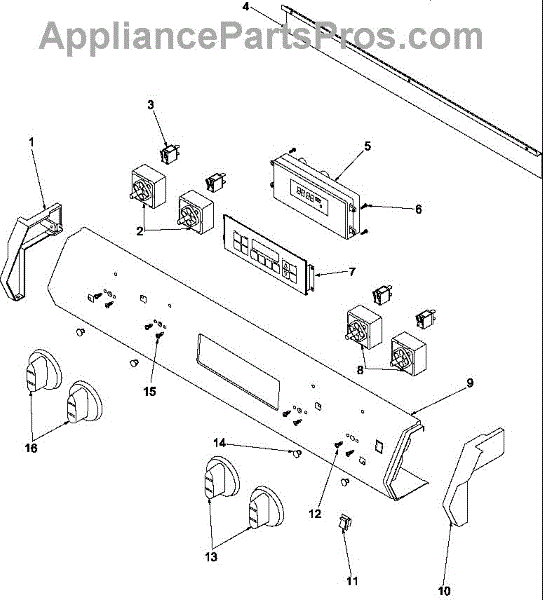 AppliancePartsPros.com

4
3
1
5
6
2
7
8
9
15
16
14
12
13
11
10