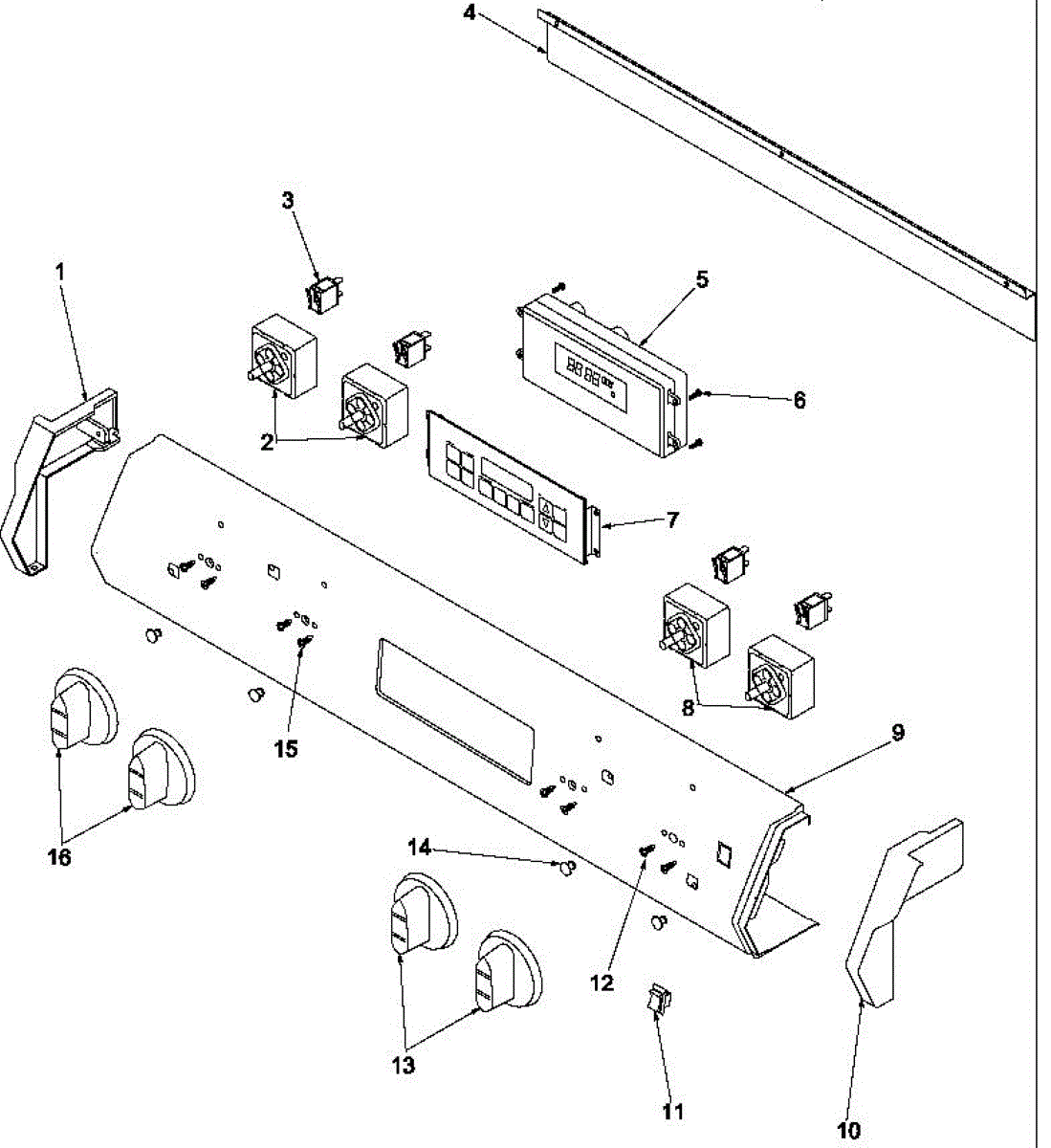 4
3
1
5
6
2
7
8
9
15
16
14
12
13
11
10