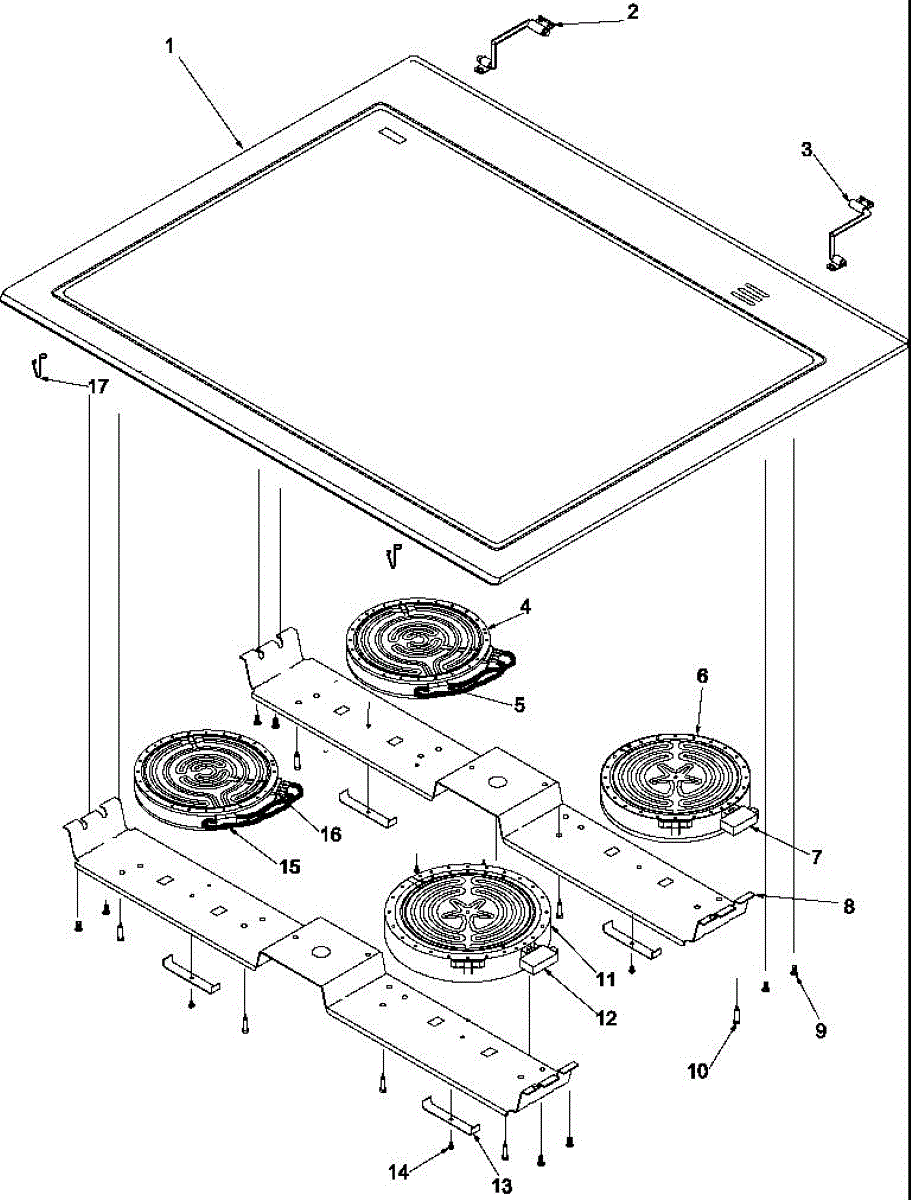 1
2
3
17
4
5
6
16
15
7
8
11
12
9
10
14
13