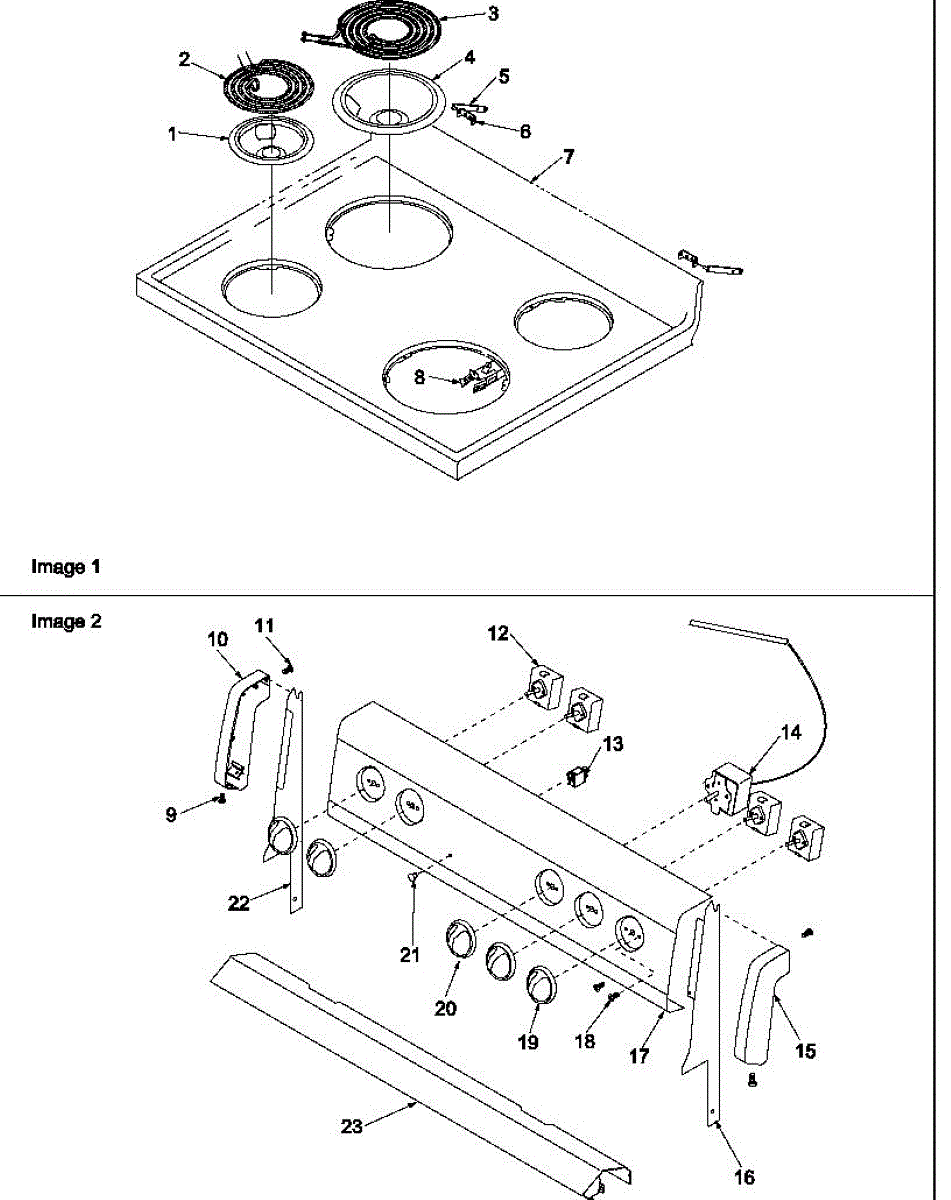 3
2
4
5
1
6
7
8

Image 1

Image 2
10
11
12
13
14
9
22
21
20
19
18
17
15
23
16