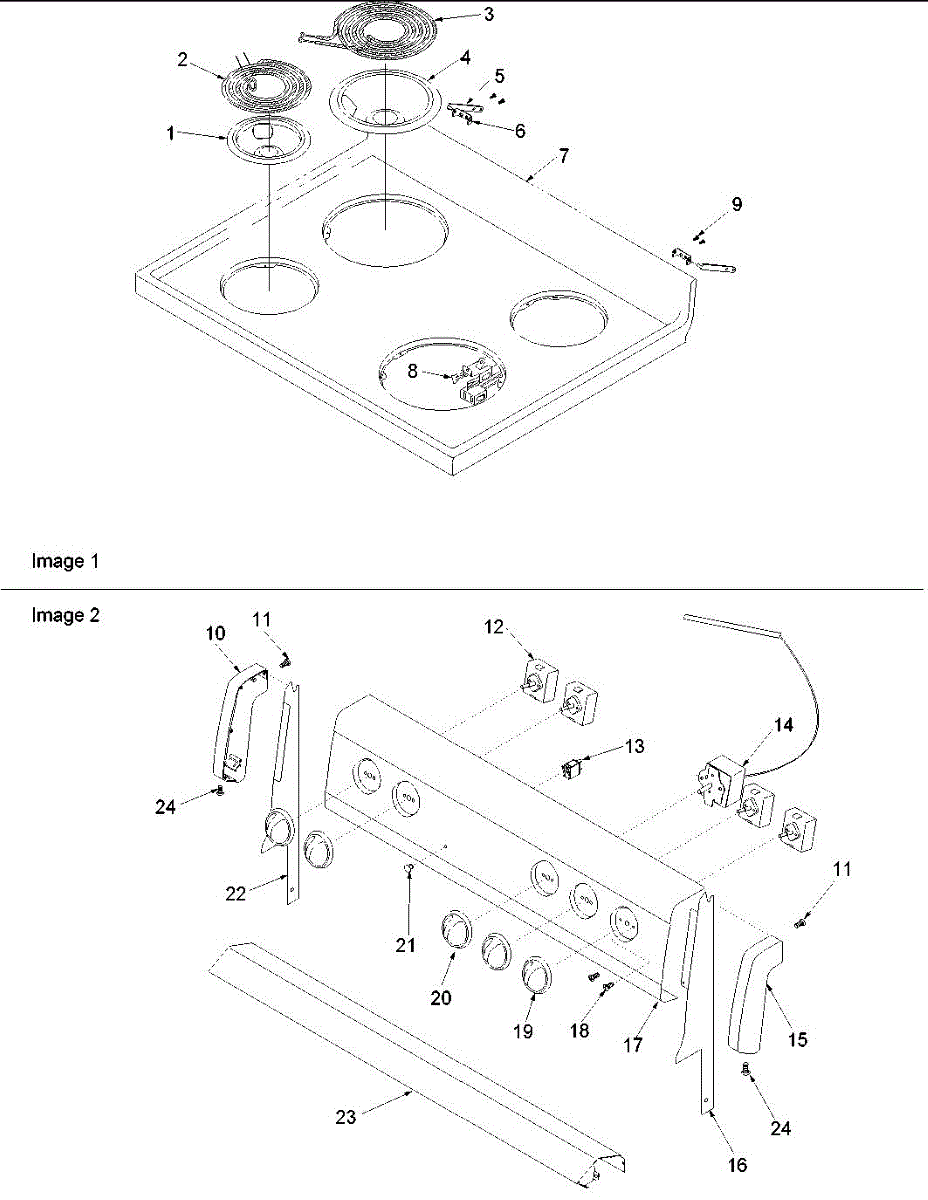 3
2
4
5
1
6
7
9
8

Image 1

Image 2
10
11
12
13
14
24
22
21
11
20
19
18
17
15
23
24
16