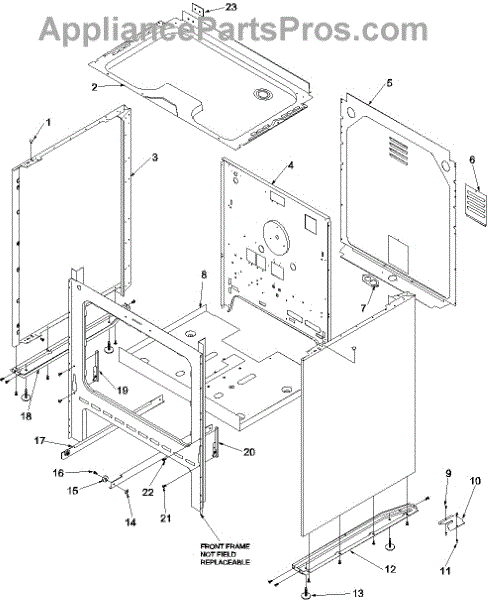 AppliancePartsPros.com

23
2
5
1
3
4
6
8
7
19
18
17
20
16
15
22
14
21
9
10
FRONT FRAME NOT FIELD REPLACEABLE
12
11
13