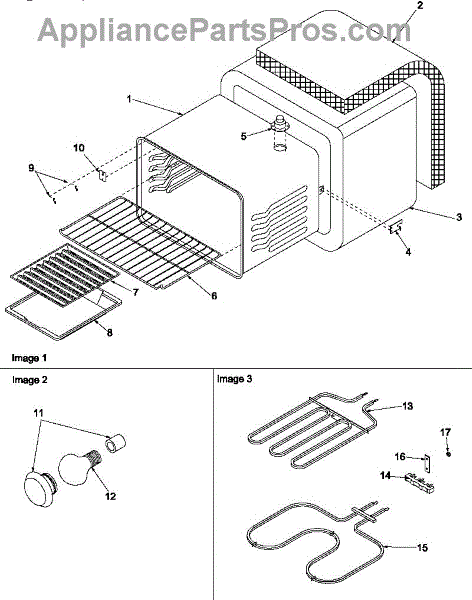 AppliancePartsPros.com

2
1
5
10
9
3
4
7
6
8

Image 1

Image 2

11
12

Image 3

13
17
16
14
15