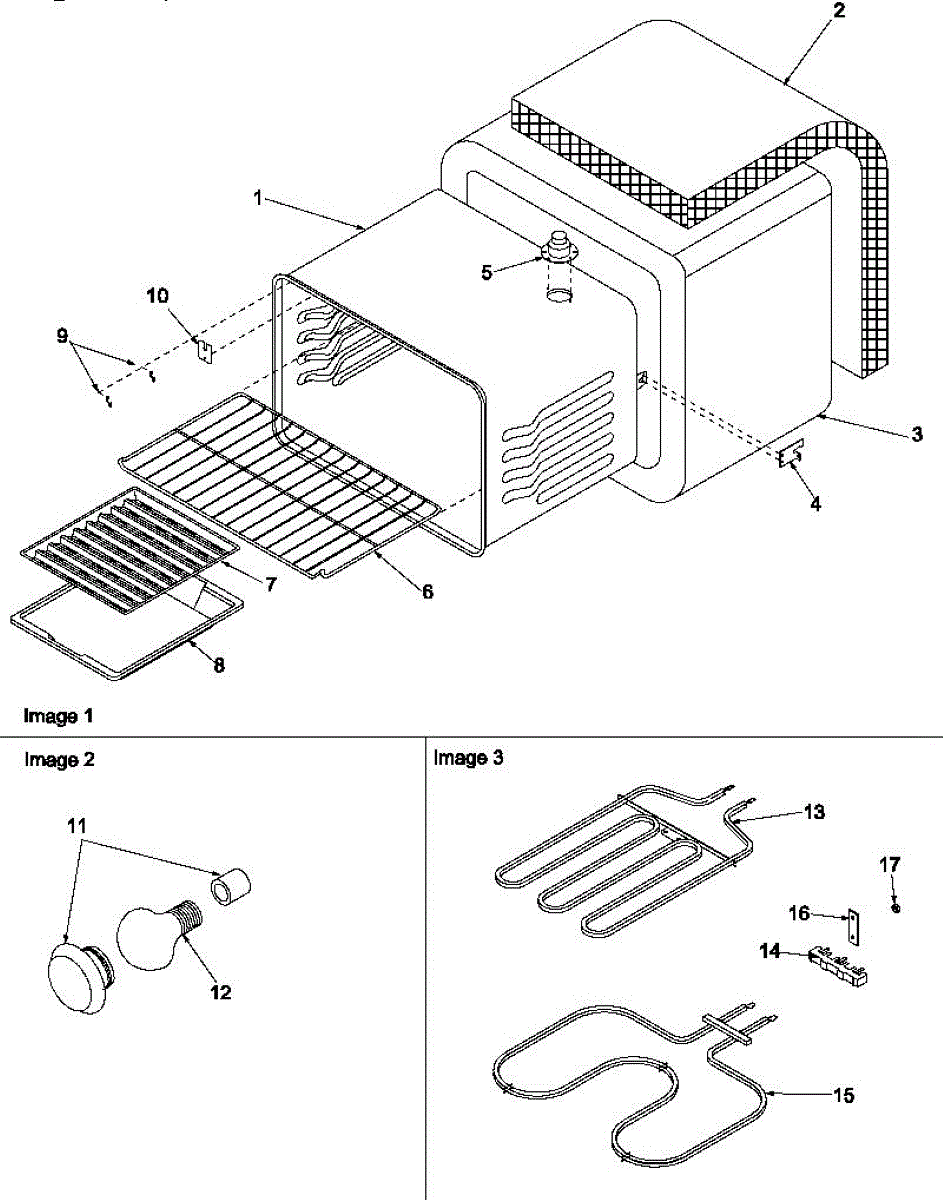 2
1
5
10
9
3
4
7
6
8
Image 1
Image 2
11
12
Image 3
13
17
16
14
15