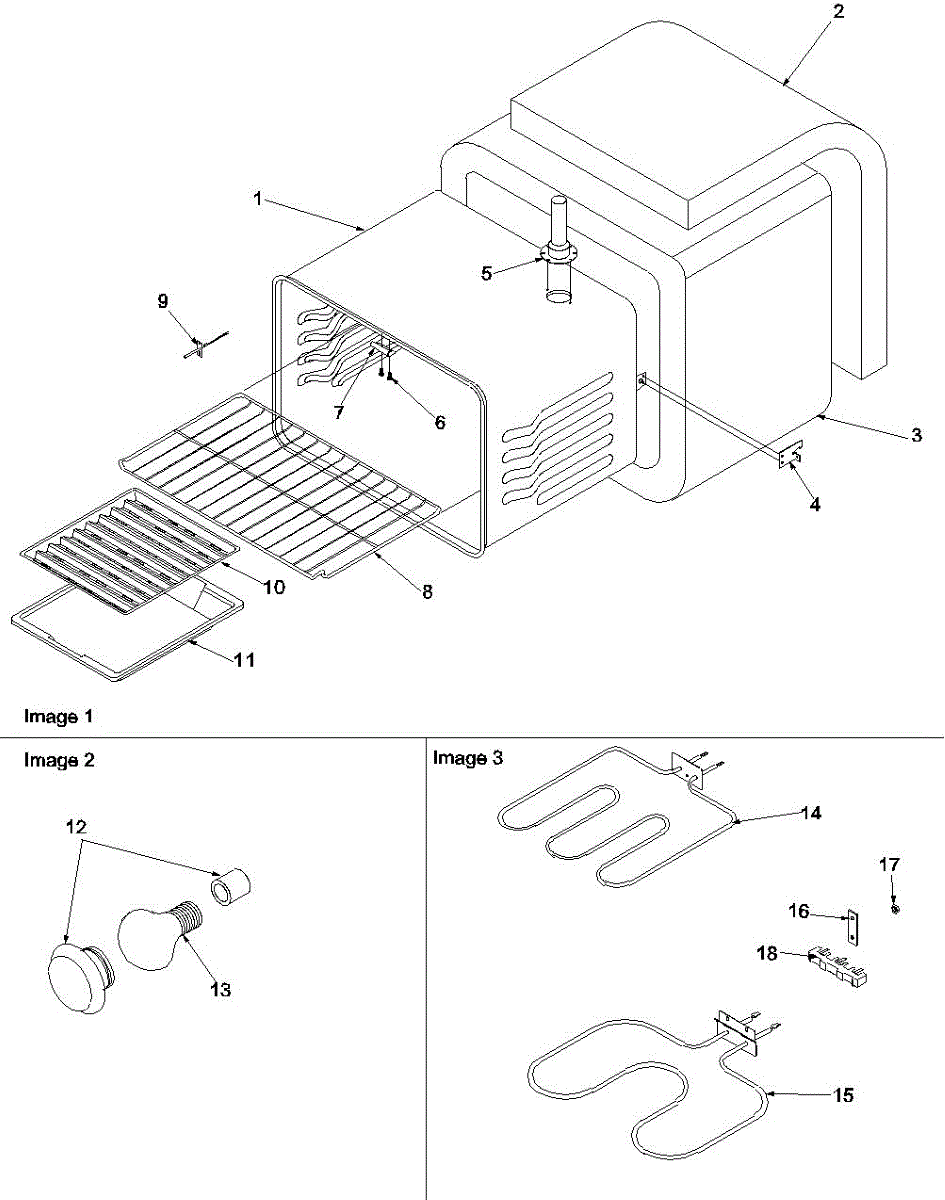 2

1

5

9

7

6

3

4

10

8

11

Image 1

Image 2

12

13

Image 3

14

17

16

18

15