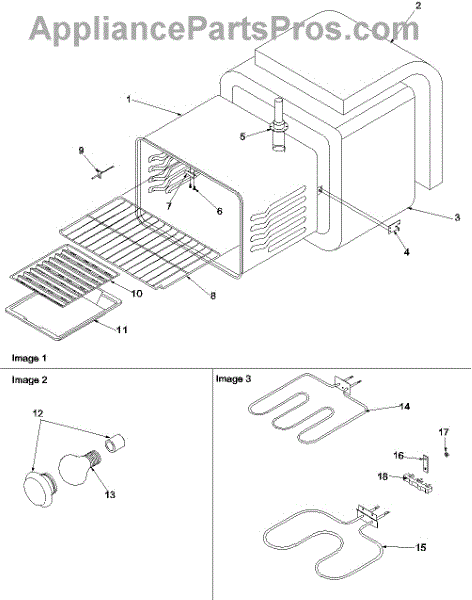 AppliancePartsPros.com

2
1
5
9
7
6
3
4
10
8
11

Image 1

Image 2

12
13

Image 3

14
17
16
18
15