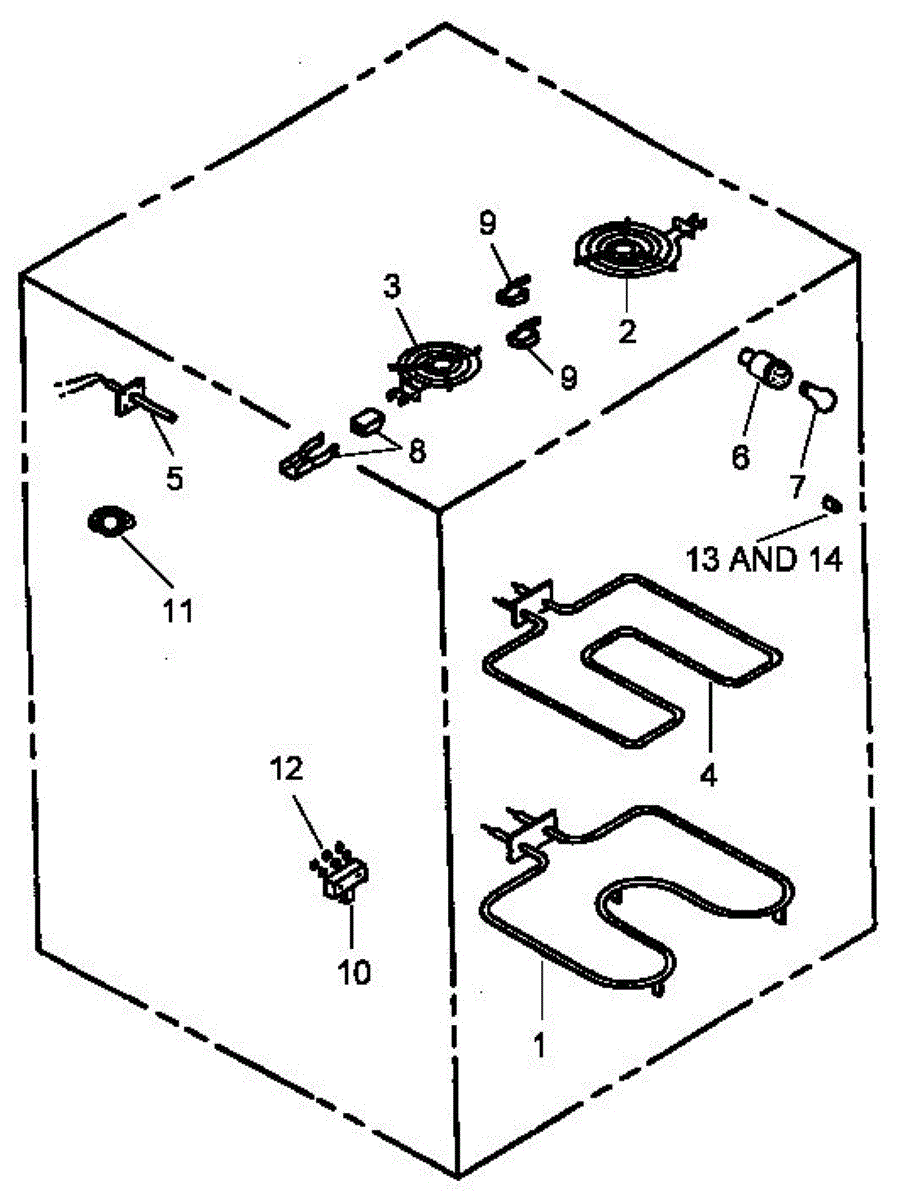 9
2
3
9
5
8
6
7
13 AND 14
11
4
12
10
1