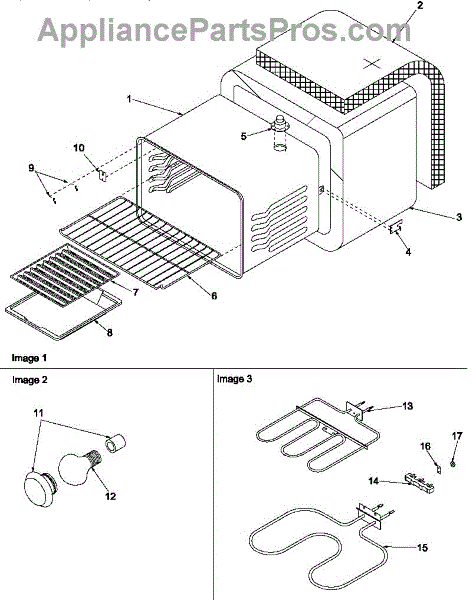 AppliancePartsPros.com

2
1
5
10
9
3
4
7
6
8

Image 1

Image 2

11
12

Image 3

13
17
16
14
15