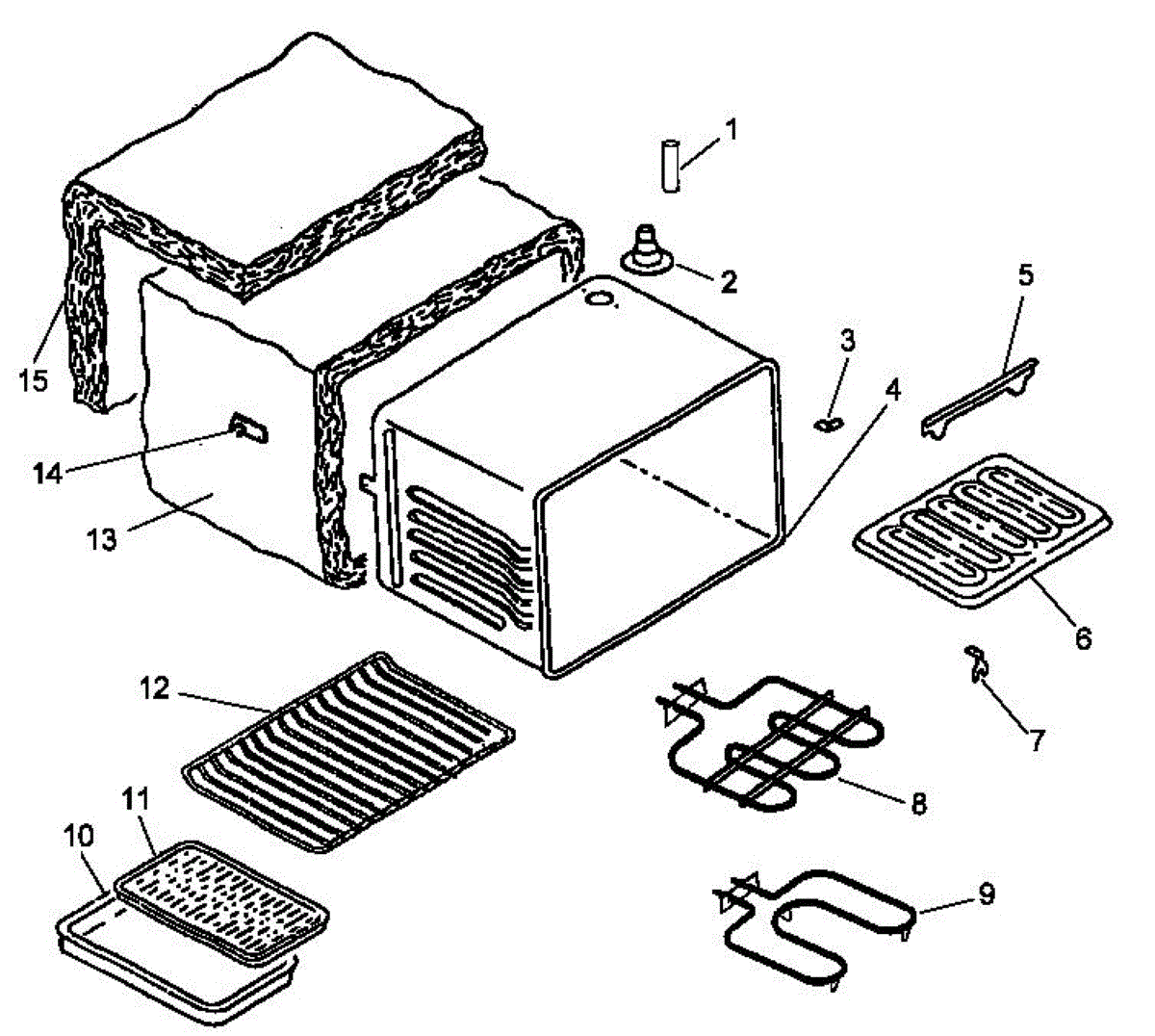 1
2
5
3
4
15
14
13
6
7
12
8
11
10
9