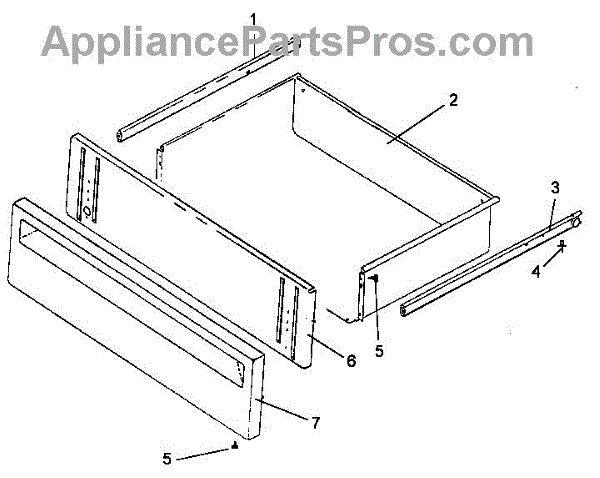 AppliancePartsPros.com

1
2
3
4
5
6
7
5