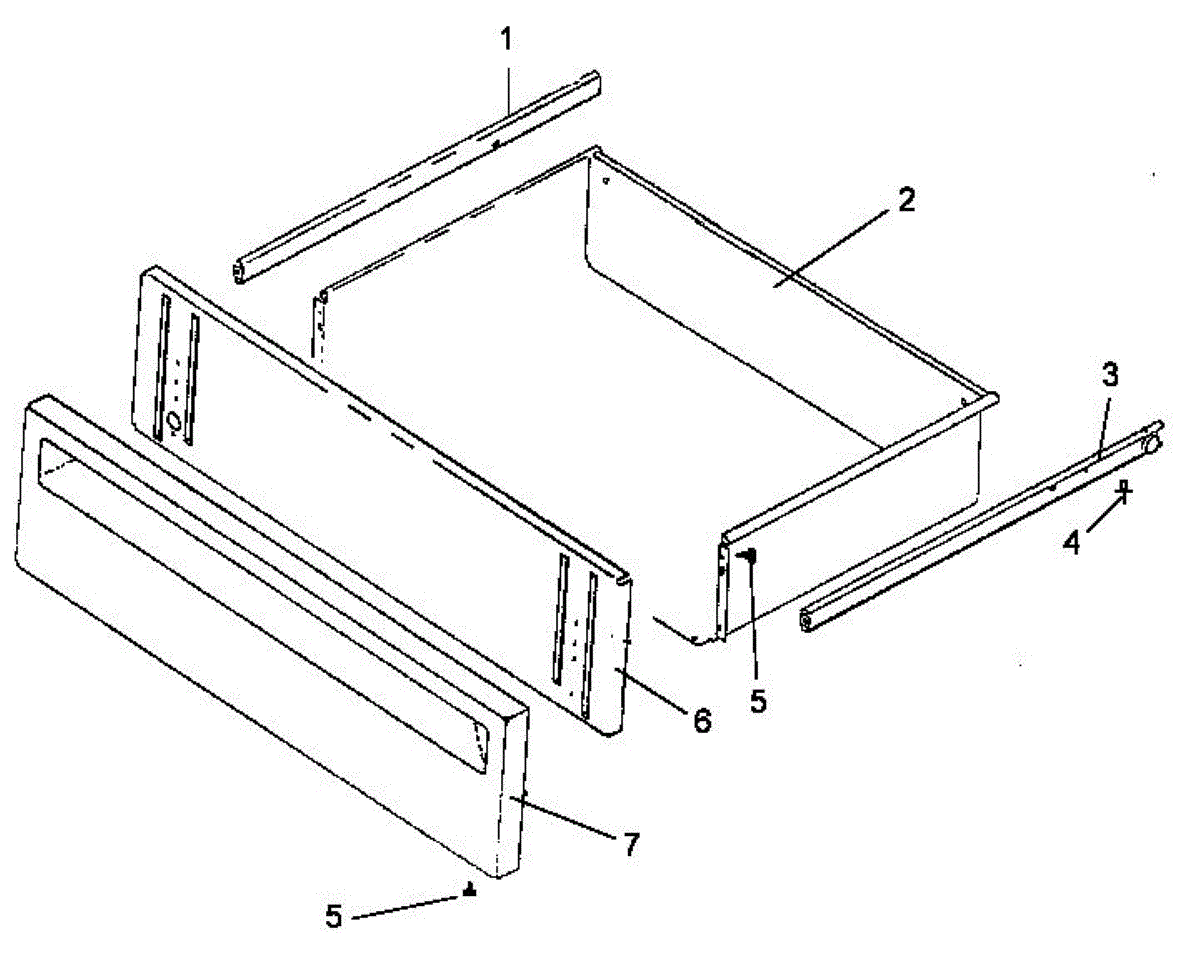 1
2
3
4
5
6
7
5