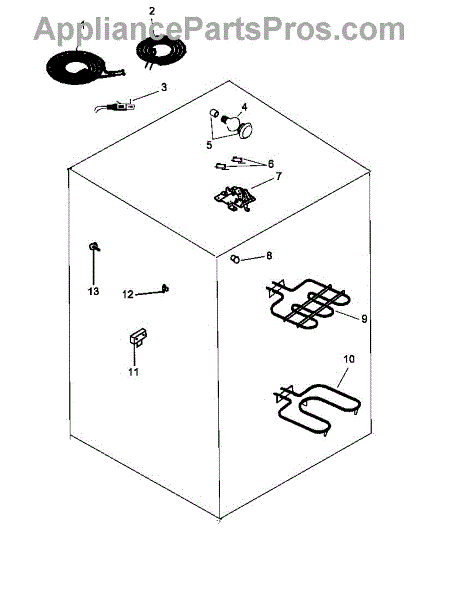 AppliancePartsPros.com

1
2
3
4
5
6
7
8
13
12
9
11
10