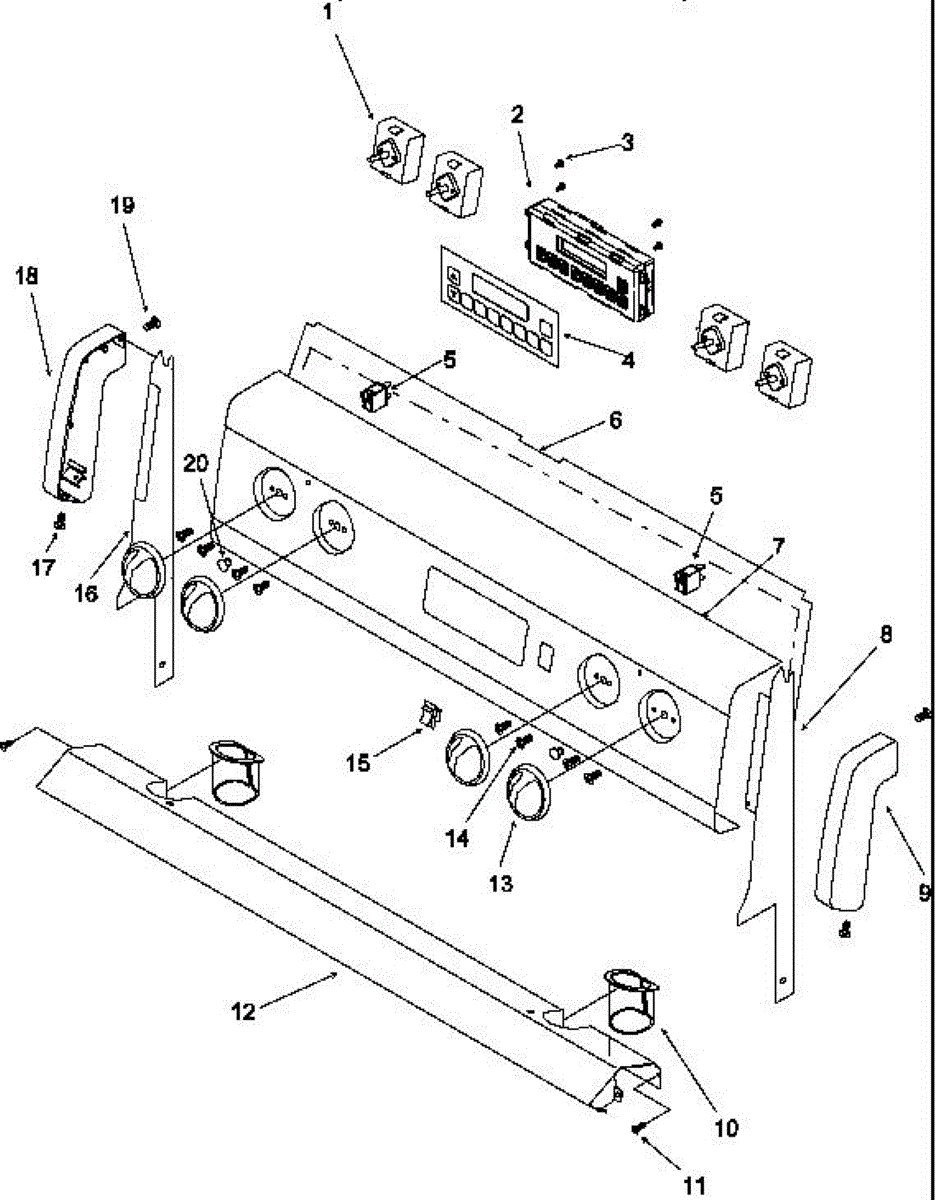 1
2
3
19
18
4
5
6
20
5
7
17
16
8
15
14
13
9
12
10
11