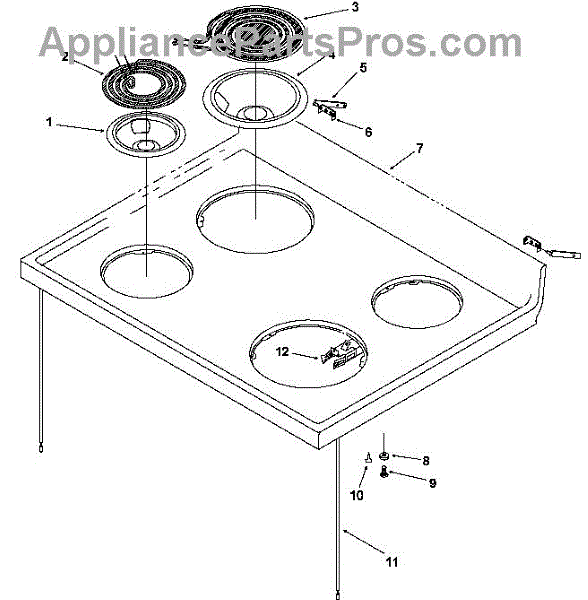 AppliancePartsPros.com

3
2
4
5
1
6
7
12
8
9
10
11