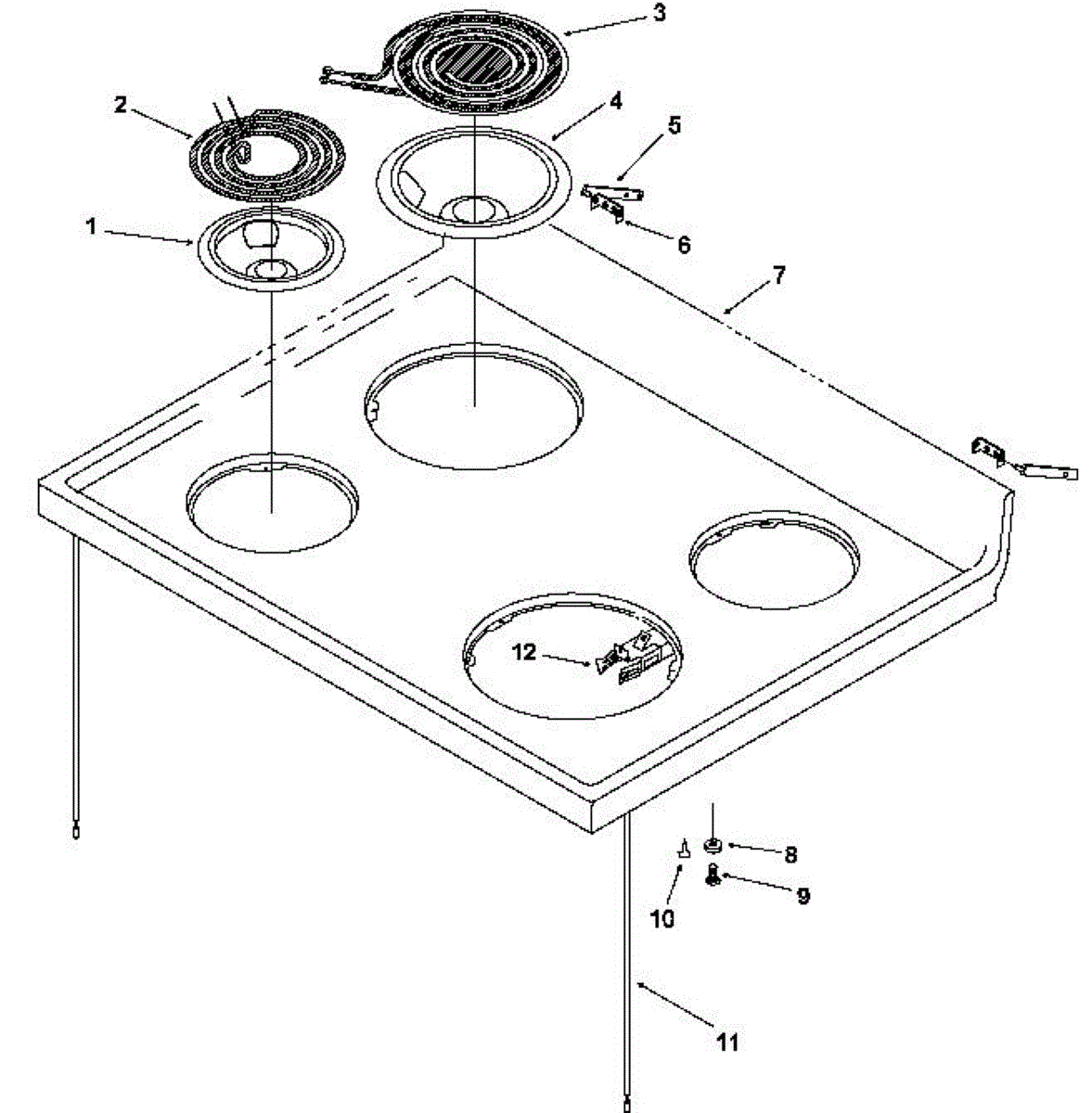 3
2
4
5
1
6
7
12
8
9
10
11