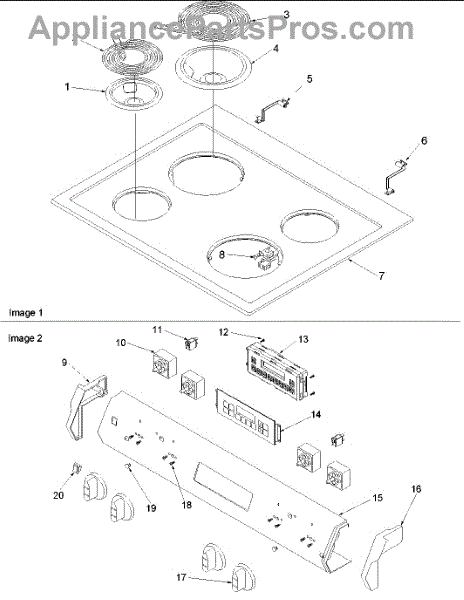 AppliancePartsPros.com

3
4
1
5
6
8
7

Image 1

Image 2
11
12
13
10
9
14
20
19
18
15
16
17