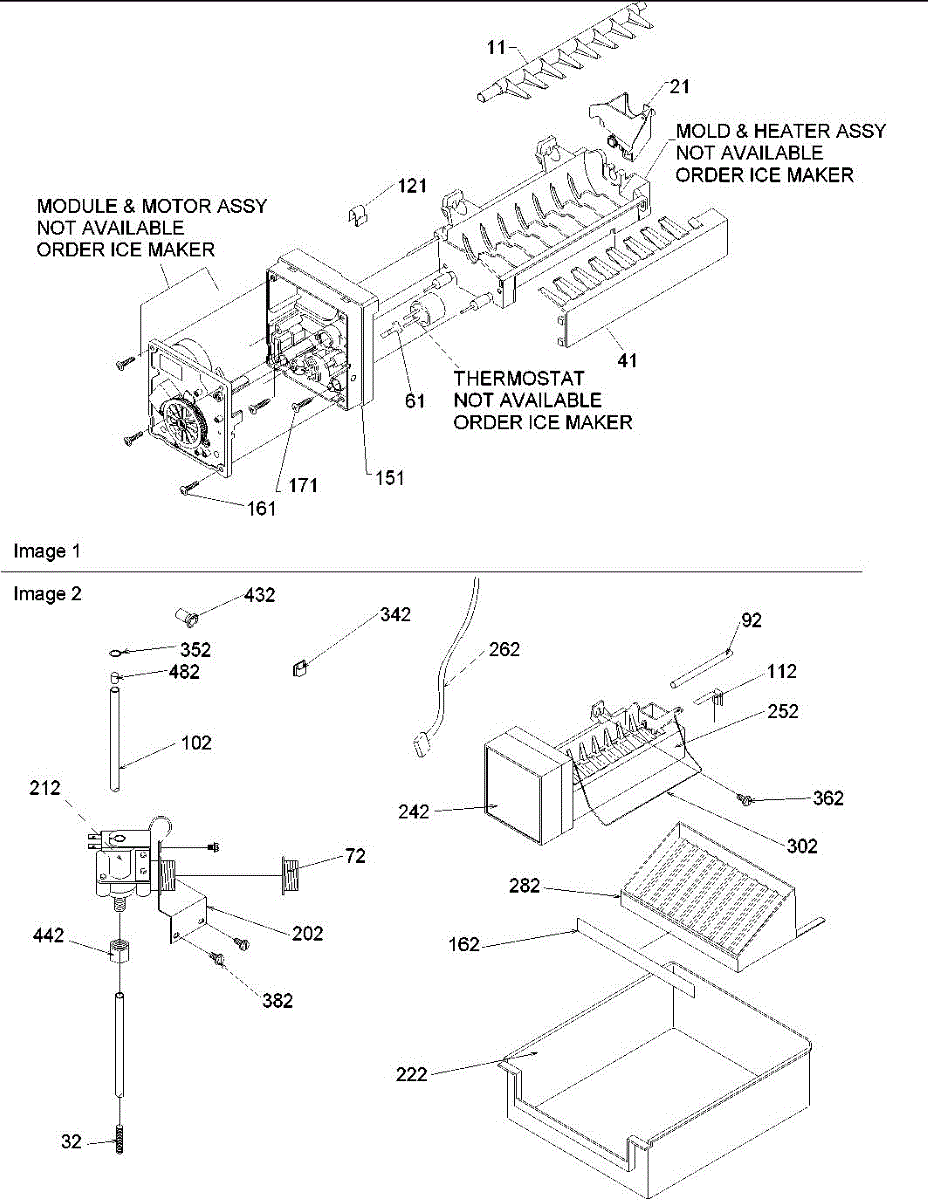 11
21
MOLD & HEATER ASSY
NOT AVAILABLE
ORDER ICE MAKER
121
MODULE & MOTOR ASSY
NOT AVAILABLE
ORDER ICE MAKER
41
61
THERMOSTAT
NOT AVAILABLE
ORDER ICE MAKER
171
151
161

Image 1

Image 2
432
342
352
482
262
92
112
102
252
212
242
362
302
72
282
202
442
162
382
222
32