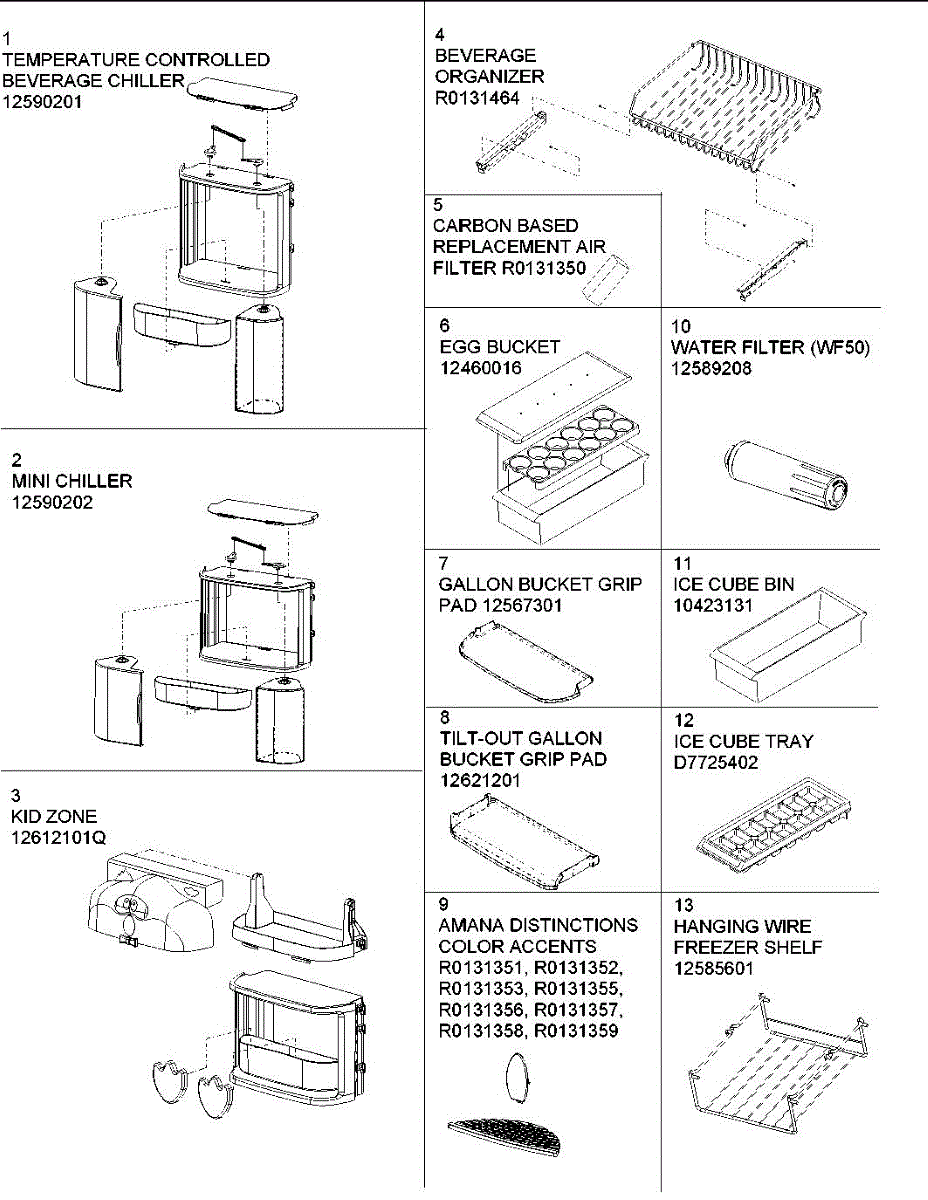 1
TEMPERATURE CONTROLLED BEVERAGE CHILLER
12590201

2
MINI CHILLER
12590202

3
KID ZONE
12612101Q

4
BEVERAGE ORGANIZER
R0131464

5
CARBON BASED REPLACEMENT AIR FILTER R0131350

6
EGG BUCKET
12460016

7
GALLON BUCKET GRIP PAD 12567301

8
TILT-OUT GALLON BUCKET GRIP PAD
12621201

9
AMANA DISTINCTIONS COLOR ACCENTS
R0131351, R0131352, R0131353, R0131355, R0131356, R0131357, R0131358, R0131359

10
WATER FILTER (WF50)
12589208

11
ICE CUBE BIN
10423131

12
ICE CUBE TRAY
D7725402

13
HANGING WIRE FREEZER SHELF
12585601